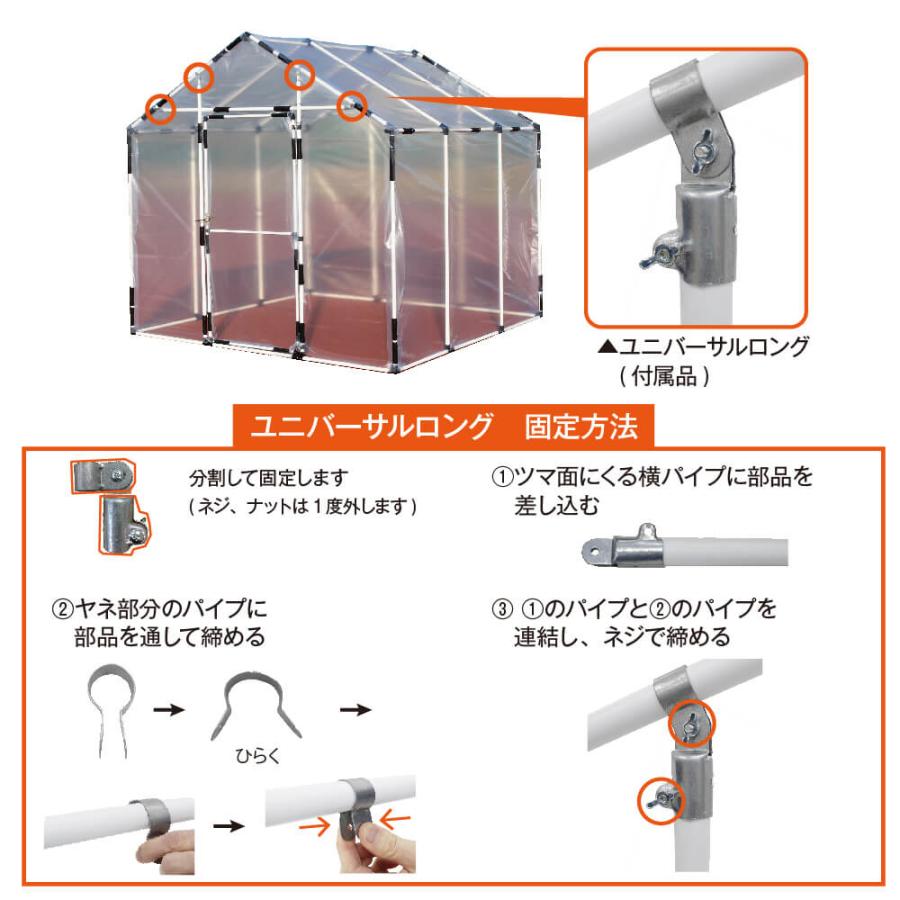 ▲ユニバーサルロング
（付属品）

ユニバーサルロング　固定方法

分割して固定します
（ネジ、ナットは１度外します）

①ツマ面にくる横パイプに部品を差し込む

②ヤネ部分のパイプに部品を通して締める

ひらく

③ ①のパイプと②のパイプを連結し、ネジで締める