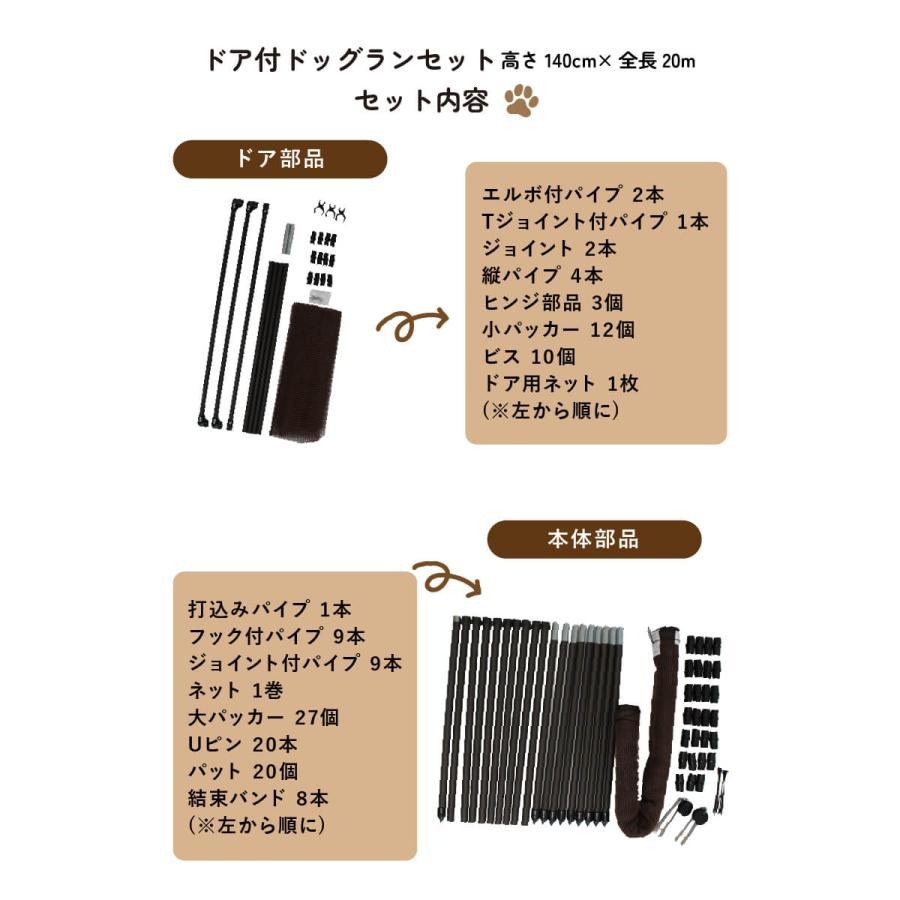 ドア付ドッグランセット 高さ 140cm× 全長 20m
セット内容

ドア部品

エルボ付パイプ 2本
Tジョイント付パイプ 1本
ジョイント 2本
縦パイプ 4本
ヒンジ部品 3個
小パッカー 12個
ビス 10個
ドア用ネット 1枚
(※左から順に)

本体部品

打込みパイプ 1本
フック付パイプ 9本
ジョイント付パイプ 9本
ネット 1巻
大パッカー 27個
Uピン 20本
パット 20個
結束バンド 8本
(※左から順に)