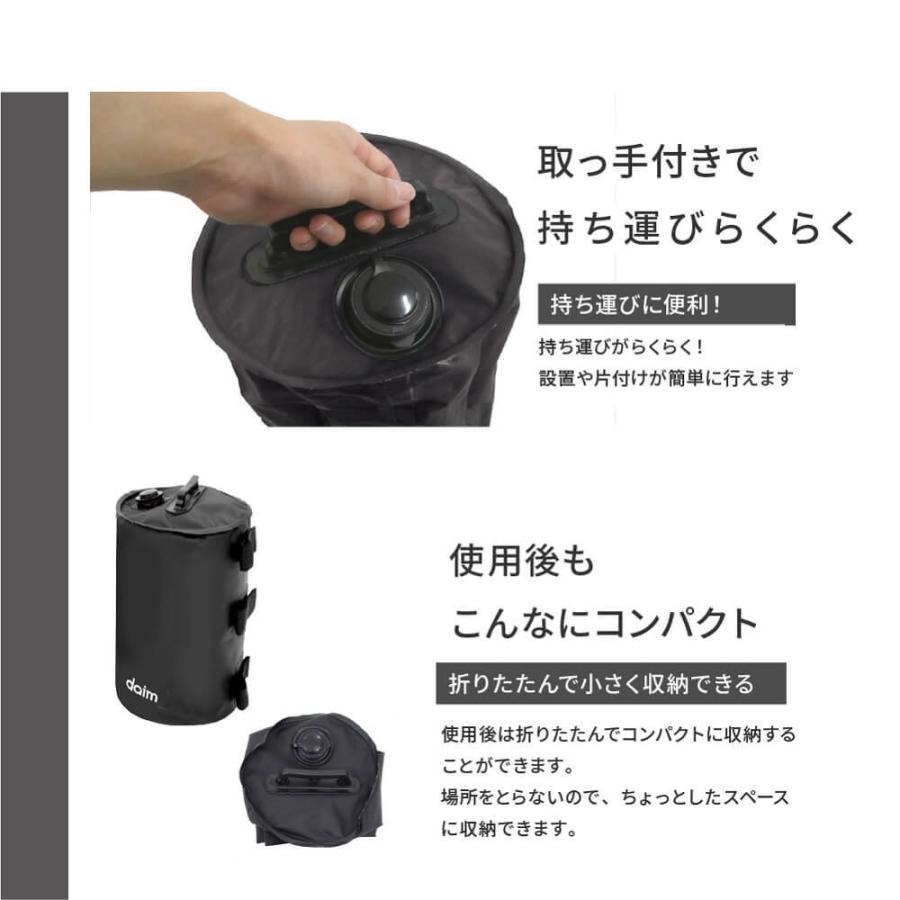 取っ手付きで
持ち運びらくらく

持ち運びに便利！

持ち運びがらくらく！
設置や片付けが簡単に行えます

daim

使用後も
こんなにコンパクト

折りたたんで小さく収納できる

使用後は折りたたんでコンパクトに収納することができます。
場所をとらないので、ちょっとしたスペースに収納できます。