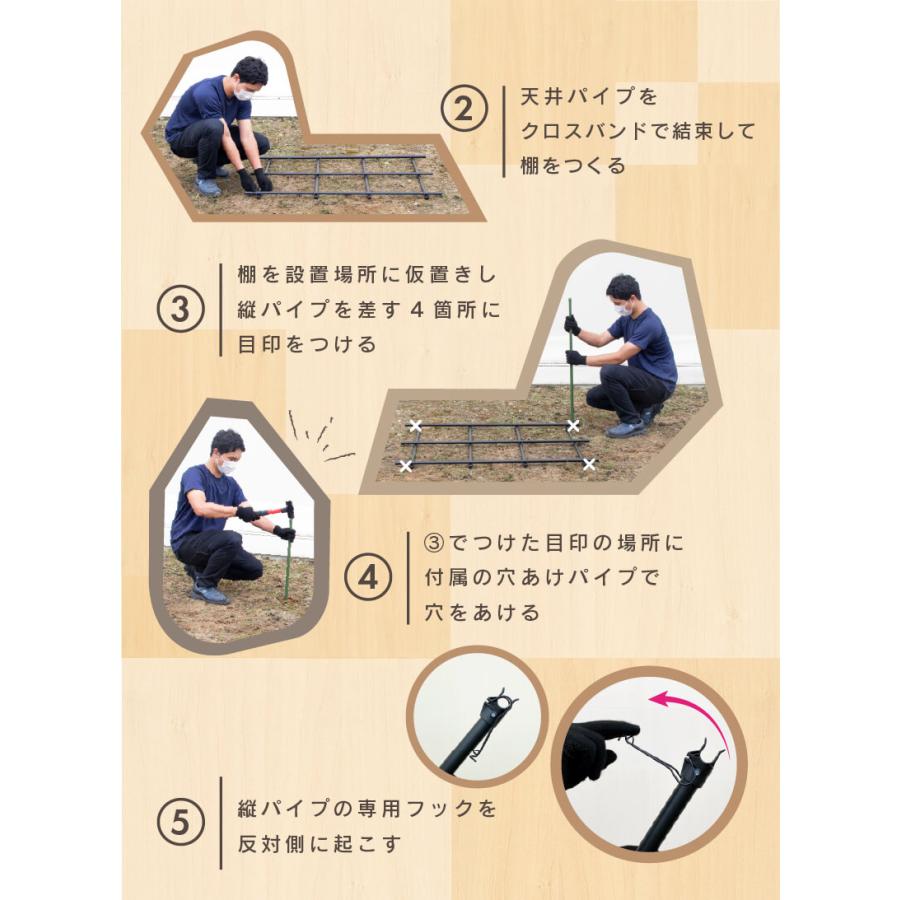 ②
天井パイプを
クロスバンドで結束して
棚をつくる

③
棚を設置場所に仮置きし
縦パイプを差す４箇所に
目印をつける

④
③でつけた目印の場所に
付属の穴あけパイプで
穴をあける

⑤
縦パイプの専用フックを
反対側に起こす