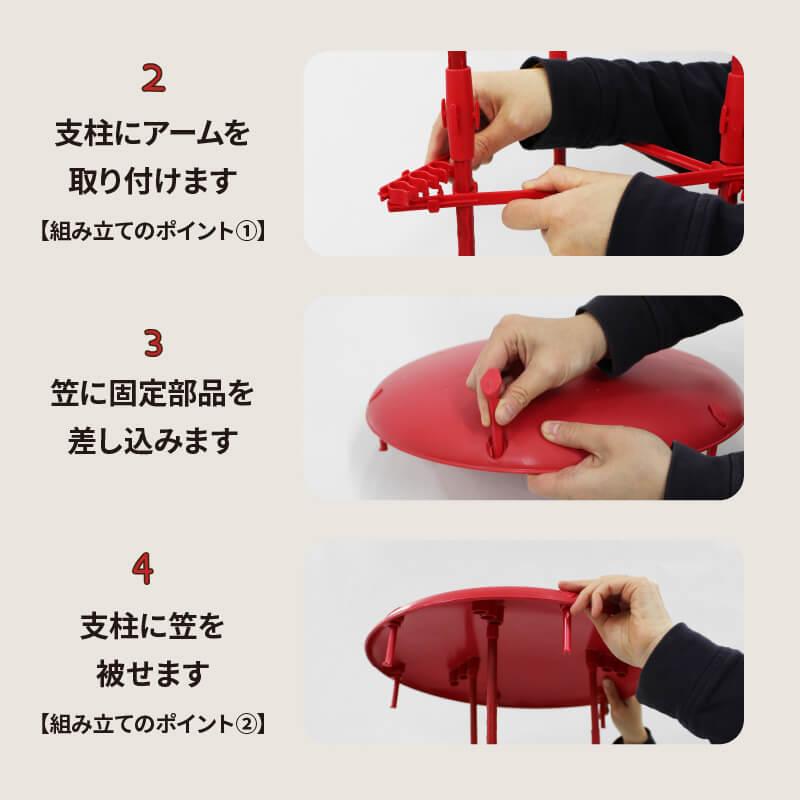 2

支柱にアームを取り付けます

【組み立てのポイント①】

3

笠に固定部品を差し込みます

4

支柱に笠を被せます

【組み立てのポイント②】