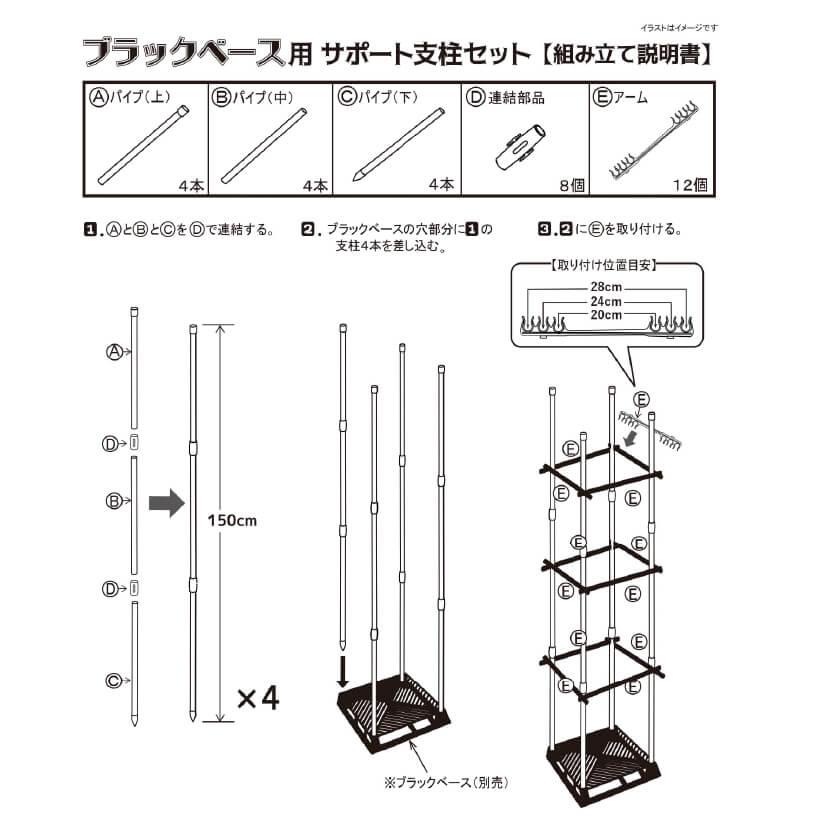 イラストはイメージです

ブラックベース用 サポート支柱セット【組み立て説明書】

| Ⓐパイプ(上) | Ⓑパイプ(中) | Ⓒパイプ(下) | Ⓓ連結部品 | Ⓔアーム |
|---|---|---|---|---|
| 4本 | 4本 | 4本 | 8個 | 12個 |

1. ⒶとⒷとⒸをⒹで連結する。

2. ブラックベースの穴部分に1の支柱4本を差し込む。

3. 2にⒺを取り付ける。

【取り付け位置目安】
28cm
24cm
20cm

Ⓐ
Ⓓ
Ⓑ
Ⓓ
Ⓒ

150cm

×4

※ブラックベース(別売)

Ⓔ
Ⓔ
Ⓔ
Ⓔ
Ⓔ
Ⓔ
Ⓔ
Ⓔ
Ⓔ
Ⓔ
Ⓔ
Ⓔ
Ⓔ