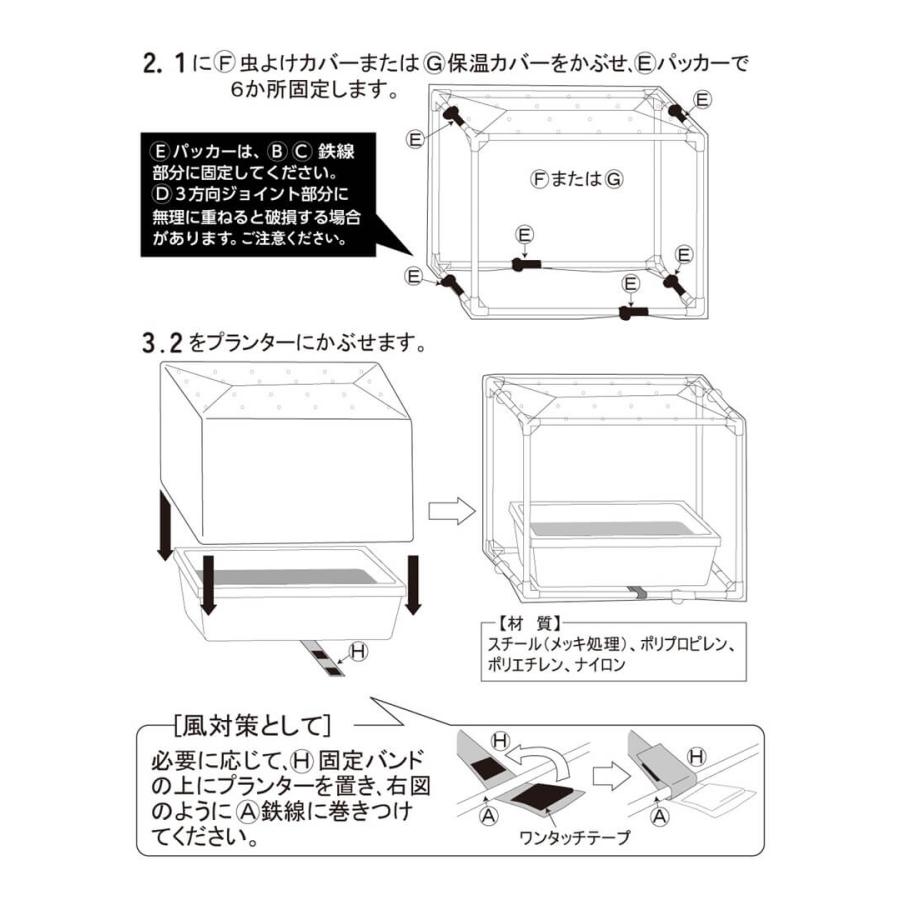 2. 1にⒻ虫よけカバーまたはⒼ保温カバーをかぶせ、Ⓔパッカーで6か所固定します。

Ⓔパッカーは、ⒷⒸ鉄線部分に固定してください。Ⓓ3方向ジョイント部分に無理に重ねると破損する場合があります。ご注意ください。

Ⓔ
Ⓔ
ⒻまたはⒼ
Ⓔ
Ⓔ
Ⓔ
Ⓔ

3. 2をプランターにかぶせます。

Ⓗ

【材 質】
スチール(メッキ処理)、ポリプロピレン、ポリエチレン、ナイロン

[風対策として]
必要に応じて、Ⓗ固定バンドの上にプランターを置き、右図のようにⒶ鉄線に巻きつけてください。

Ⓗ
Ⓐ
ワンタッチテープ
Ⓗ
Ⓐ