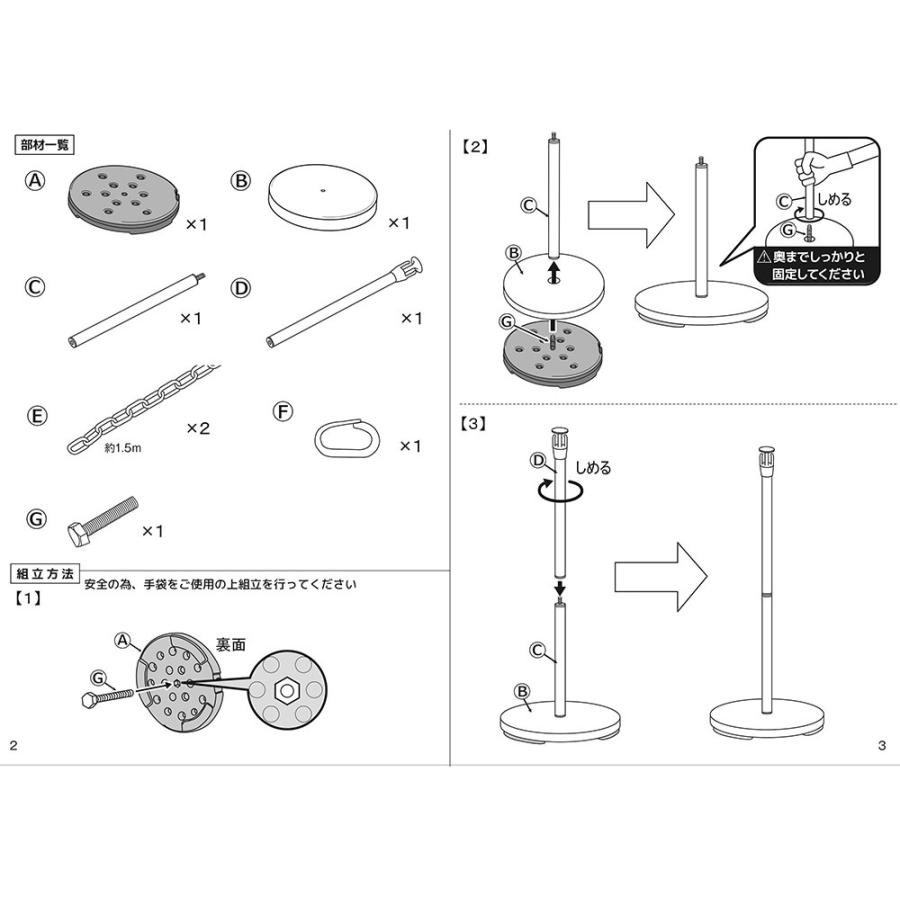 部材一覧

Ⓐ ×1

Ⓑ ×1

Ⓒ ×1

Ⓓ ×1

Ⓔ 約1.5m ×2

Ⓕ ×1

Ⓖ ×1

組立方法

安全の為、手袋をご使用の上組立を行ってください

【1】

Ⓐ 裏面

Ⓖ

2

【2】

Ⓒ

Ⓑ

Ⓖ

Ⓒ しめる

Ⓖ

⚠奥までしっかりと固定してください

【3】

Ⓓ しめる

Ⓒ

Ⓑ

3