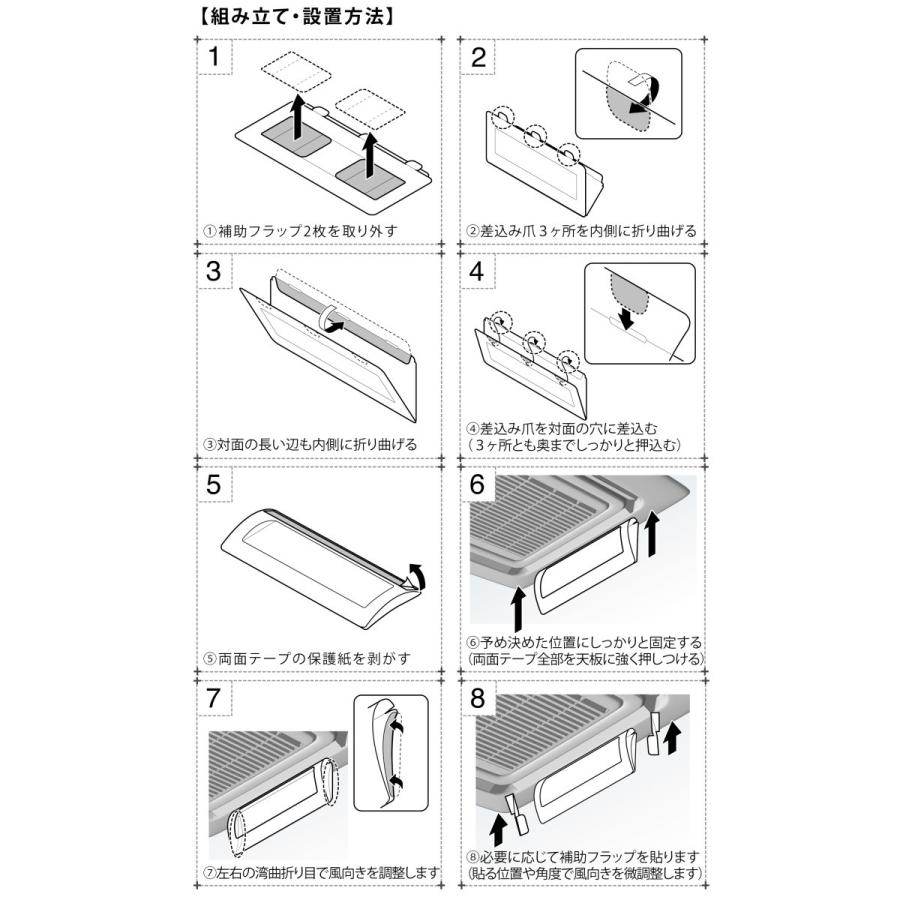 【組み立て・設置方法】

1

①補助フラップ2枚を取り外す

2

②差込み爪３ヶ所を内側に折り曲げる

3

③対面の長い辺も内側に折り曲げる

4

④差込み爪を対面の穴に差込む
（３ヶ所とも奥までしっかりと押込む）

5

⑤両面テープの保護紙を剥がす

6

⑥予め決めた位置にしっかりと固定する
（両面テープ全部を天板に強く押しつける）

7

⑦左右の湾曲折り目で風向きを調整します

8

⑧必要に応じて補助フラップを貼ります
（貼る位置や角度で風向きを微調整します）