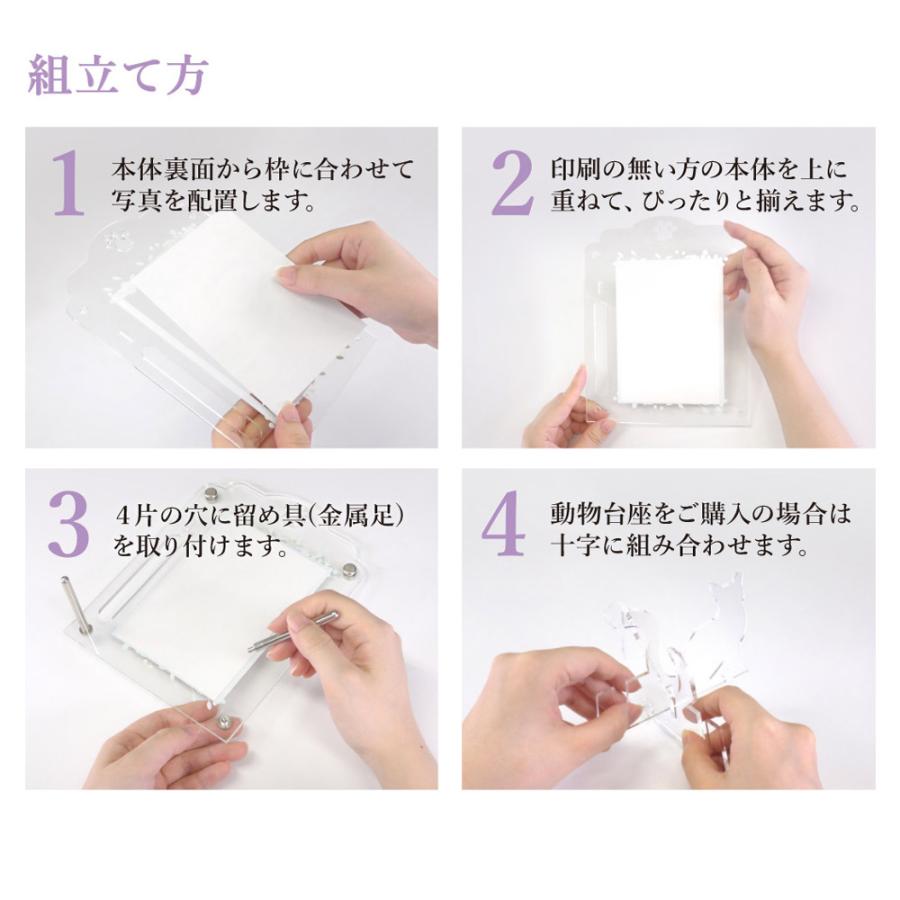 組立て方

1 本体裏面から枠に合わせて写真を配置します。

2 印刷の無い方の本体を上に重ねて、ぴったりと揃えます。

3 4片の穴に留め具(金属足)を取り付けます。

4 動物台座をご購入の場合は十字に組み合わせます。