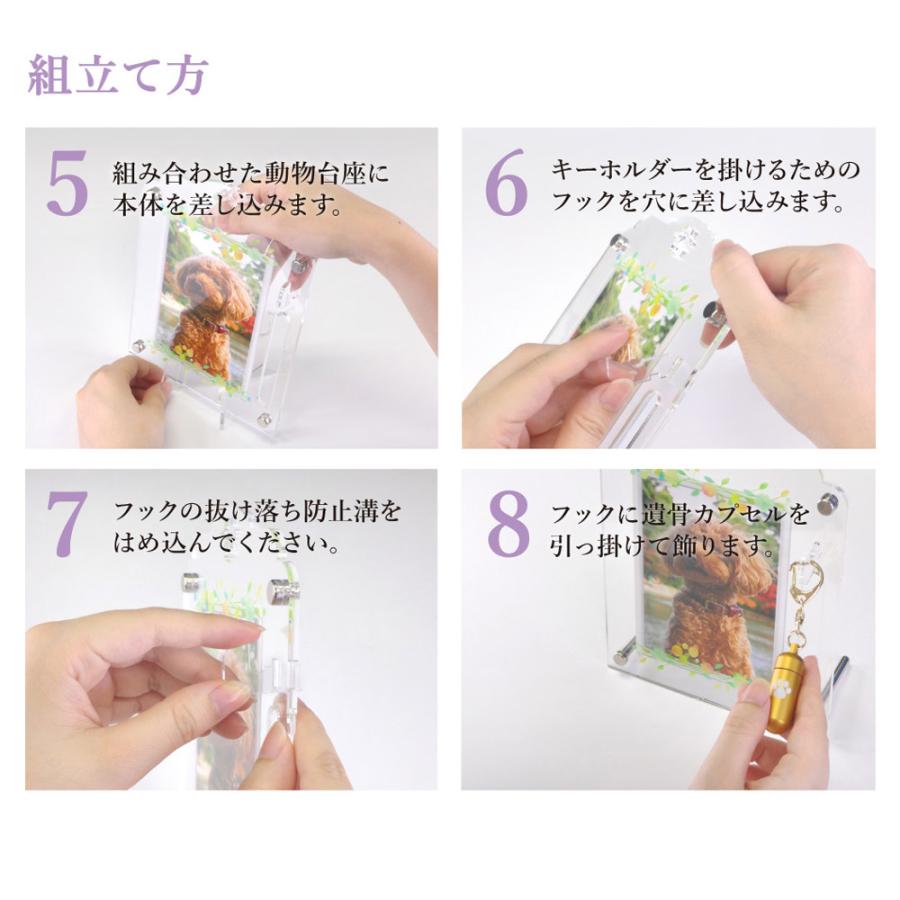 組立て方

5
組み合わせた動物台座に本体を差し込みます。

6
キーホルダーを掛けるためのフックを穴に差し込みます。

7
フックの抜け落ち防止溝をはめ込んでください。

8
フックに遺骨カプセルを引っ掛けて飾ります。