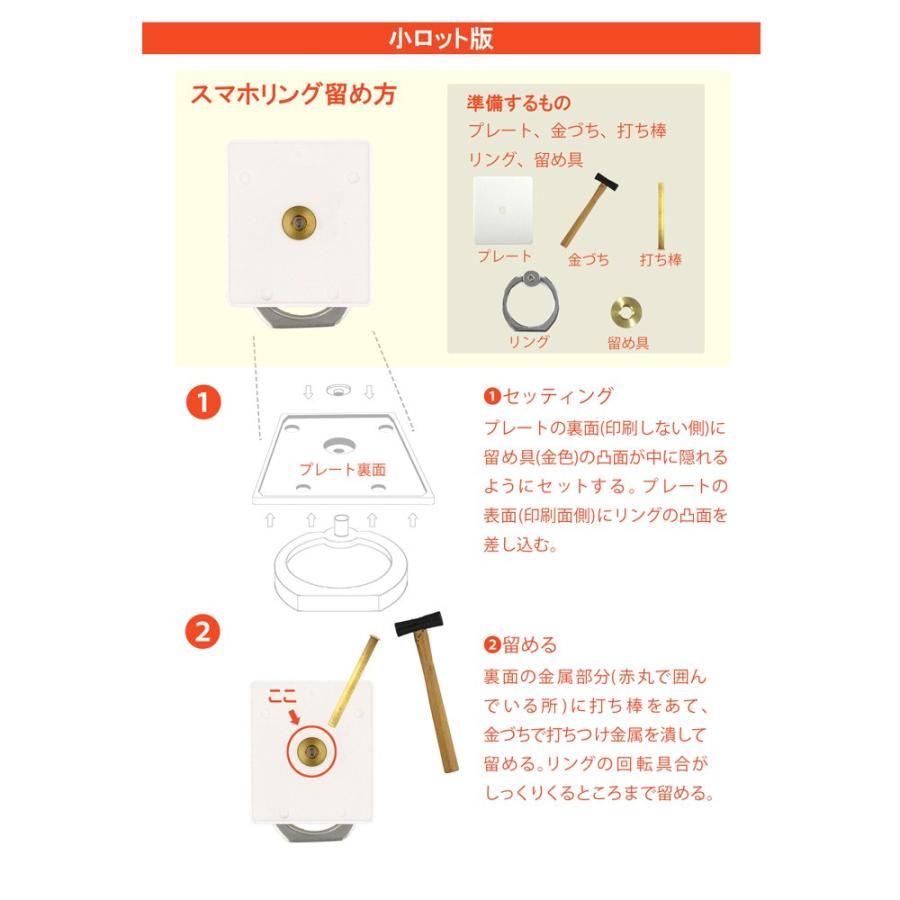 小ロット版

スマホリング留め方

準備するもの
プレート、金づち、打ち棒
リング、留め具

プレート
金づち
打ち棒
リング
留め具

1

プレート裏面

❶セッティング
プレートの裏面(印刷しない側)に留め具(金色)の凸面が中に隠れるようにセットする。プレートの表面(印刷面側)にリングの凸面を差し込む。

2

ここ

❷留める
裏面の金属部分(赤丸で囲んでいる所)に打ち棒をあて、金づちで打ちつけ金属を潰して留める。リングの回転具合がしっくりくるところまで留める。