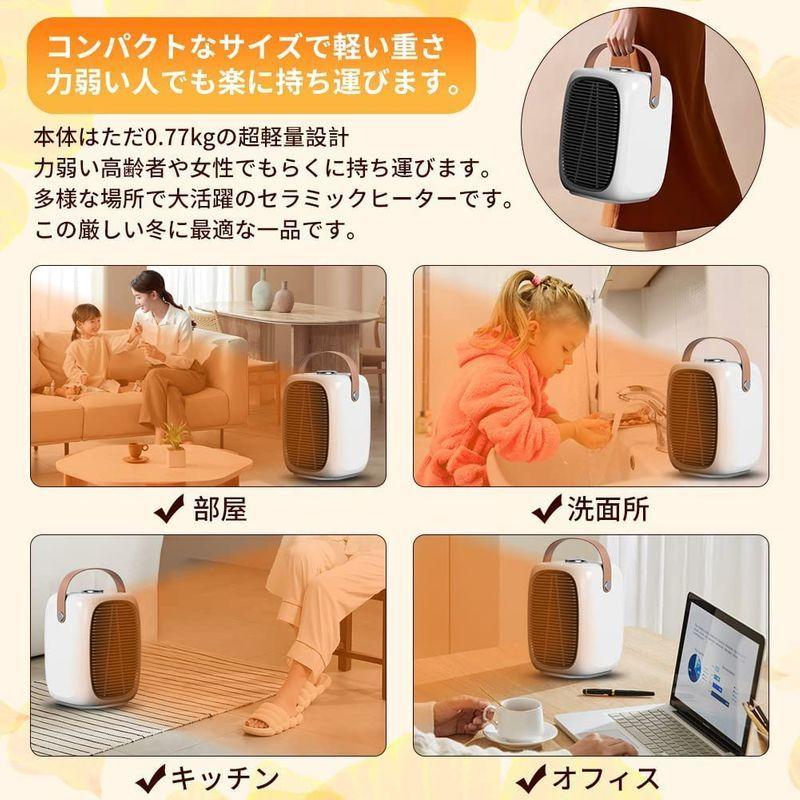 コンパクトなサイズで軽い重さ
力弱い人でも楽に持ち運びます。

本体はただ0.77kgの超軽量設計
力弱い高齢者や女性でもらくに持ち運びます。
多様な場所で大活躍のセラミックヒーターです。
この厳しい冬に最適な一品です。

✔部屋

✔洗面所

✔キッチン

✔オフィス