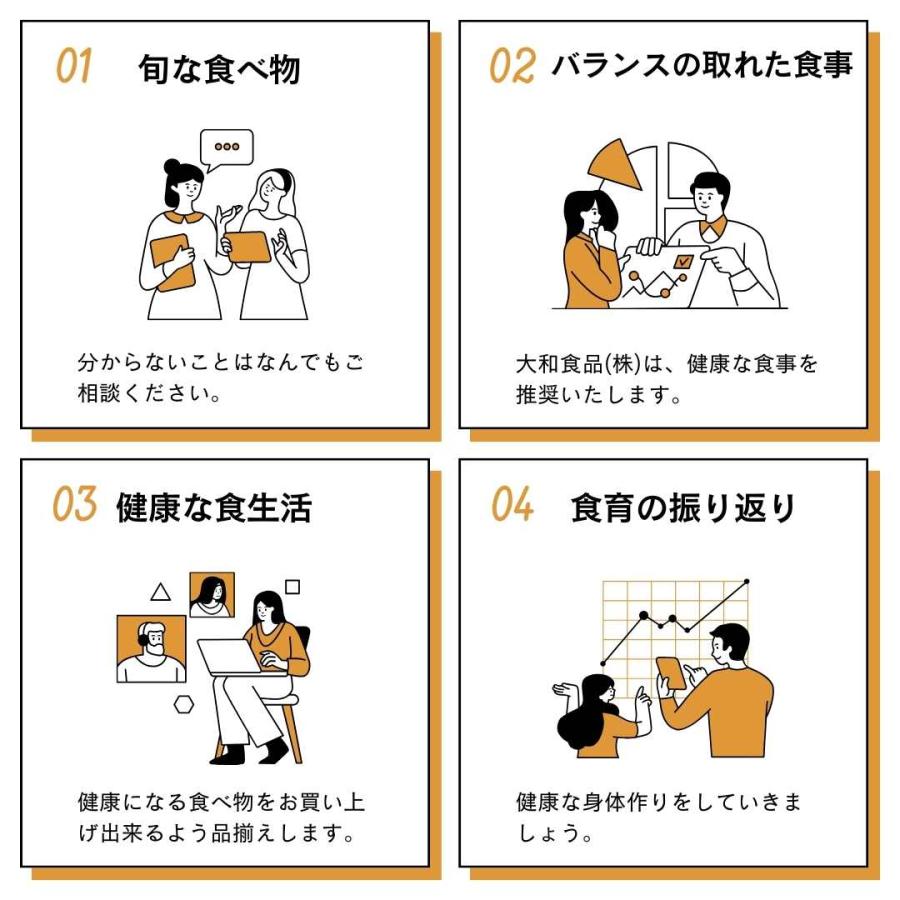 01 旬な食べ物

分からないことはなんでもご相談ください。

02 バランスの取れた食事

大和食品(株)は、健康な食事を推奨いたします。

03 健康な食生活

健康になる食べ物をお買い上げ出来るよう品揃えします。

04 食育の振り返り

健康な身体作りをしていきましょう。