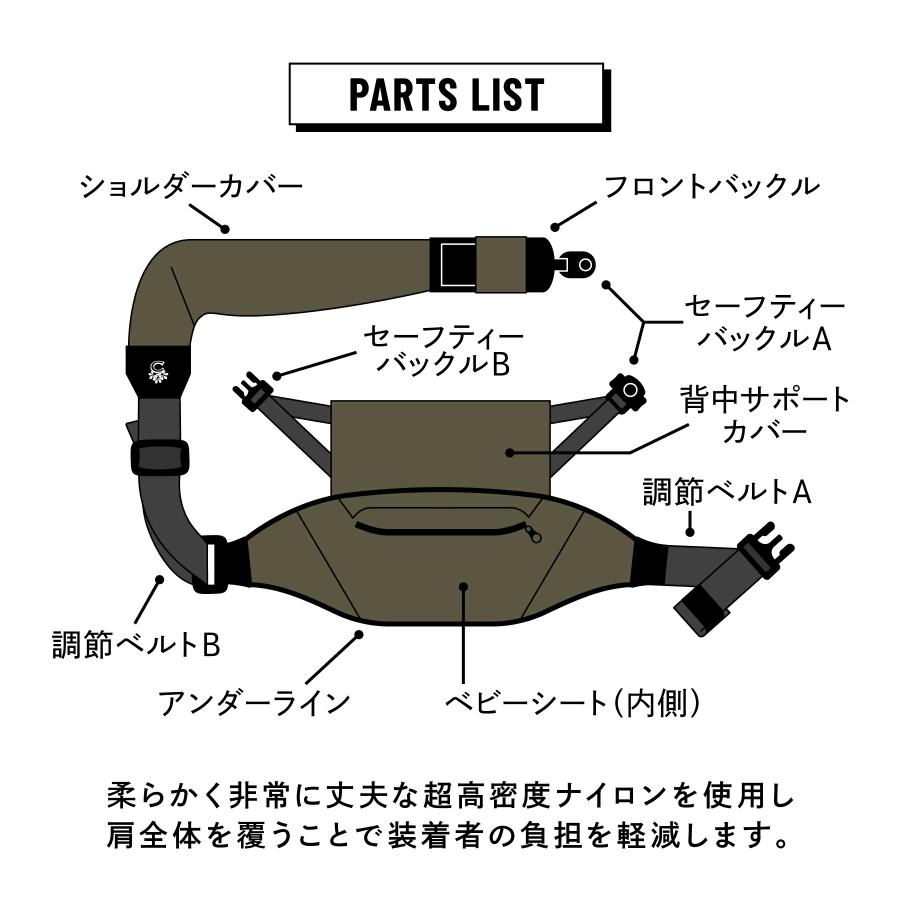 PARTS LIST

ショルダーカバー

フロントバックル

セーフティーバックルA

セーフティーバックルB

背中サポートカバー

調節ベルトA

調節ベルトB

アンダーライン

ベビーシート(内側)

柔らかく非常に丈夫な超高密度ナイロンを使用し肩全体を覆うことで装着者の負担を軽減します。