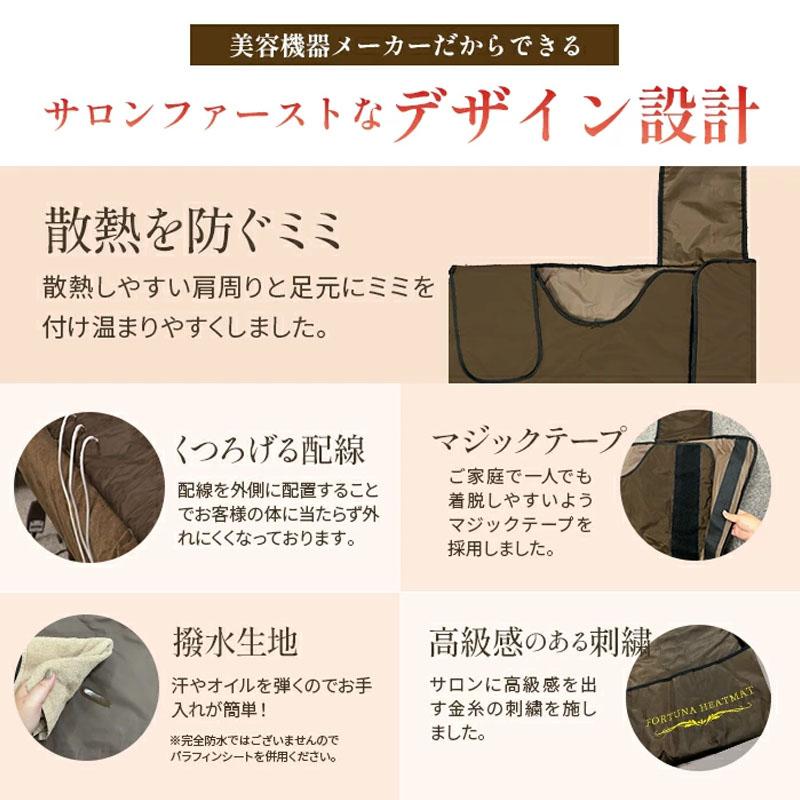 美容機器メーカーだからできる

サロンファーストなデザイン設計

散熱を防ぐミミ

散熱しやすい肩周りと足元にミミを付け温まりやすくしました。

くつろげる配線

配線を外側に配置することでお客様の体に当たらず外れにくくなっております。

マジックテープ

ご家庭で一人でも着脱しやすいようマジックテープを採用しました。

撥水生地

汗やオイルを弾くのでお手入れが簡単！

※完全防水ではございませんのでパラフィンシートを併用ください。

高級感のある刺繍

サロンに高級感を出す金糸の刺繍を施しました。

FORTUNA HEATMAT