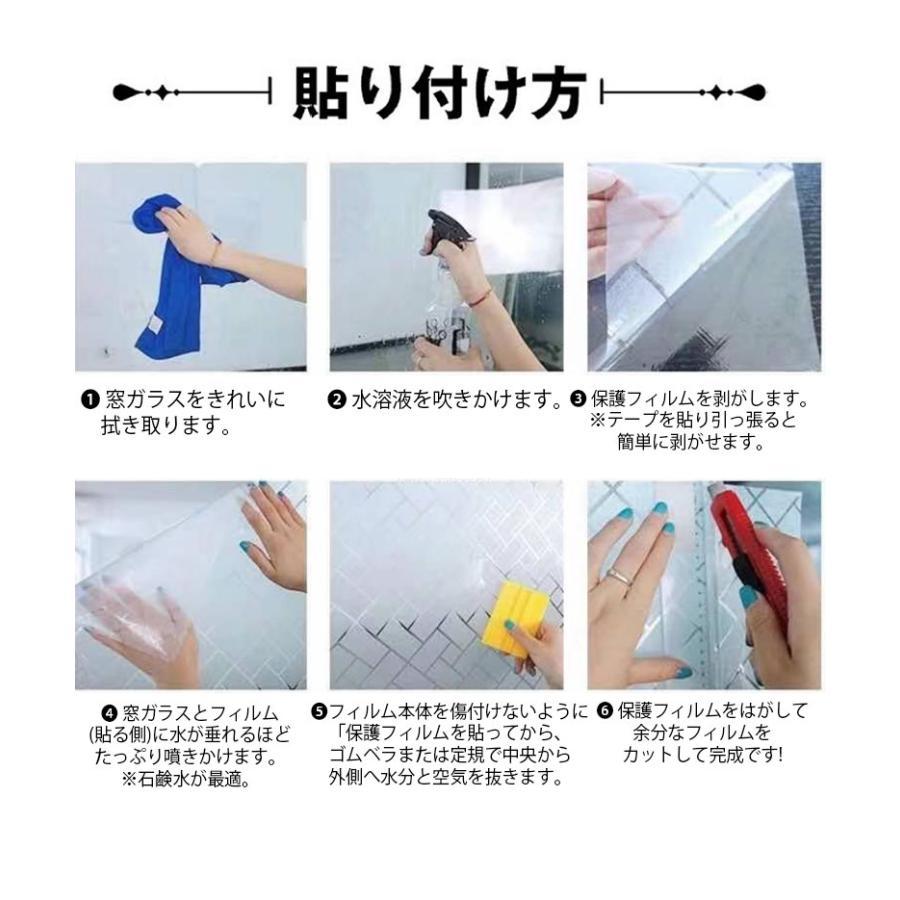 貼り付け方

❶ 窓ガラスをきれいに拭き取ります。

❷ 水溶液を吹きかけます。

❸ 保護フィルムを剥がします。
※テープを貼り引っ張ると簡単に剥がせます。

❹ 窓ガラスとフィルム(貼る側)に水が垂れるほどたっぷり噴きかけます。
※石鹸水が最適。

❺ フィルム本体を傷付けないように「保護フィルムを貼ってから、ゴムベラまたは定規で中央から外側へ水分と空気を抜きます。

❻ 保護フィルムをはがして余分なフィルムをカットして完成です!