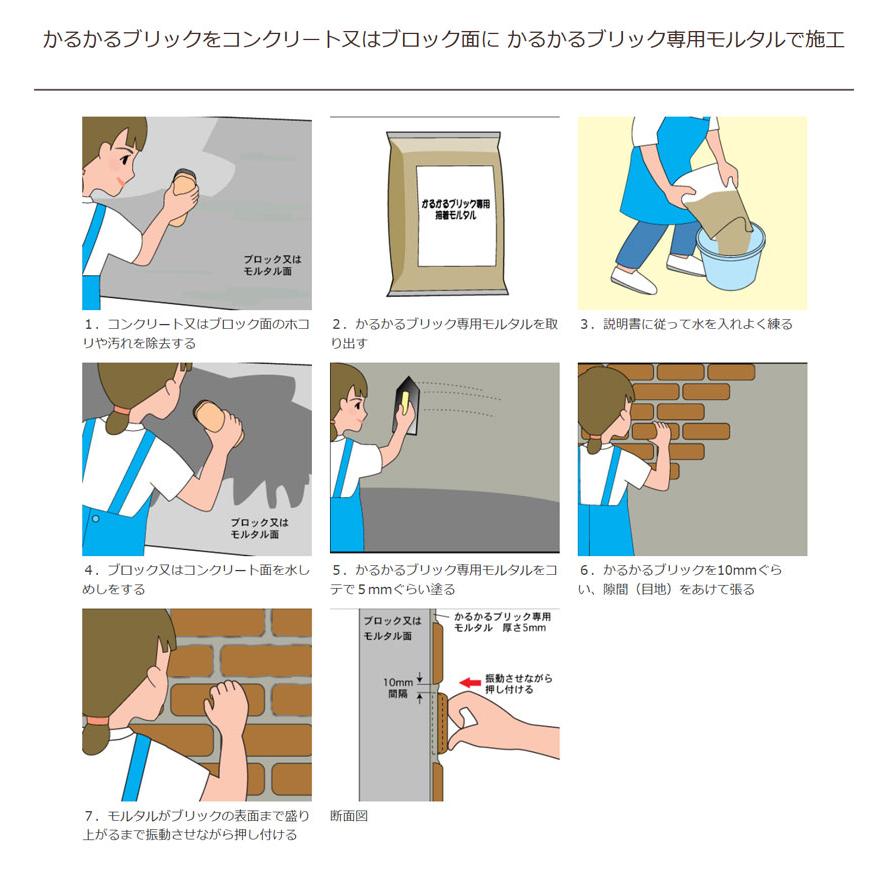 かるかるブリックをコンクリート又はブロック面に かるかるブリック専用モルタルで施工

ブロック又は
モルタル面

1．コンクリート又はブロック面のホコリや汚れを除去する

かるかるブリック専用
接着モルタル

2．かるかるブリック専用モルタルを取り出す

3．説明書に従って水を入れよく練る

ブロック又は
モルタル面

4．ブロック又はコンクリート面を水しめしをする

5．かるかるブリック専用モルタルをコテで５mmぐらい塗る

6．かるかるブリックを10mmぐらい、隙間（目地）をあけて張る

7．モルタルがブリックの表面まで盛り上がるまで振動させながら押し付ける

ブロック又は
モルタル面

かるかるブリック専用
モルタル 厚さ5mm

10mm
間隔

振動させながら
押し付ける

断面図