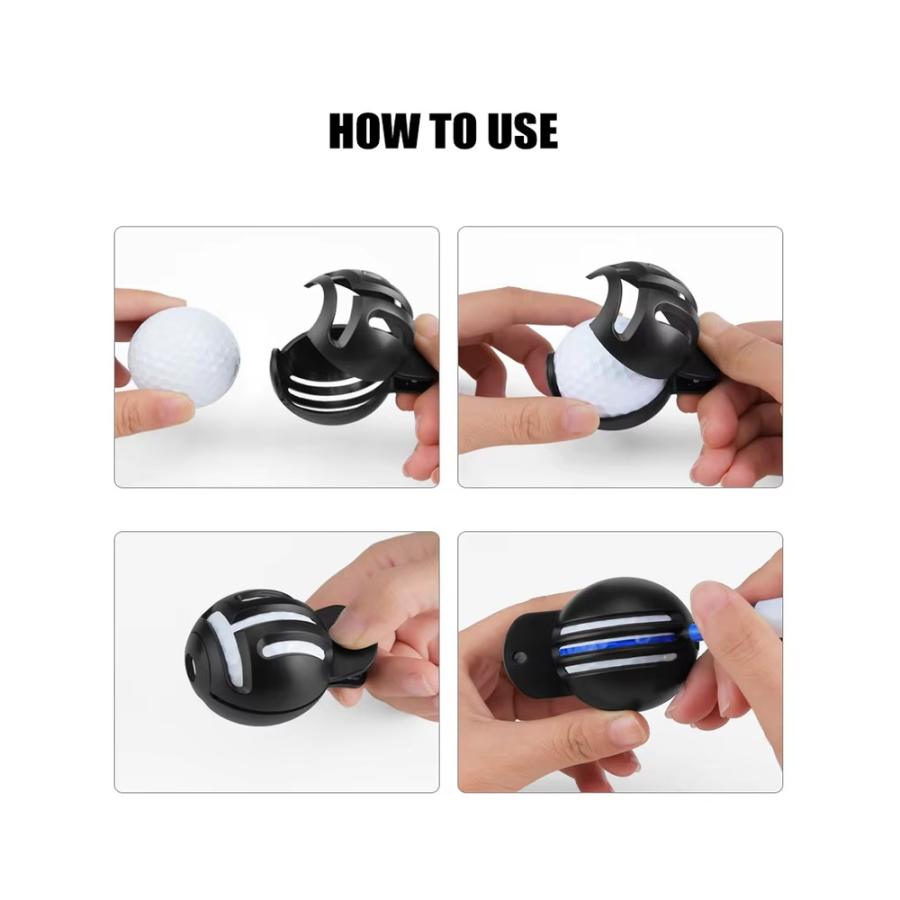 HOW TO USE