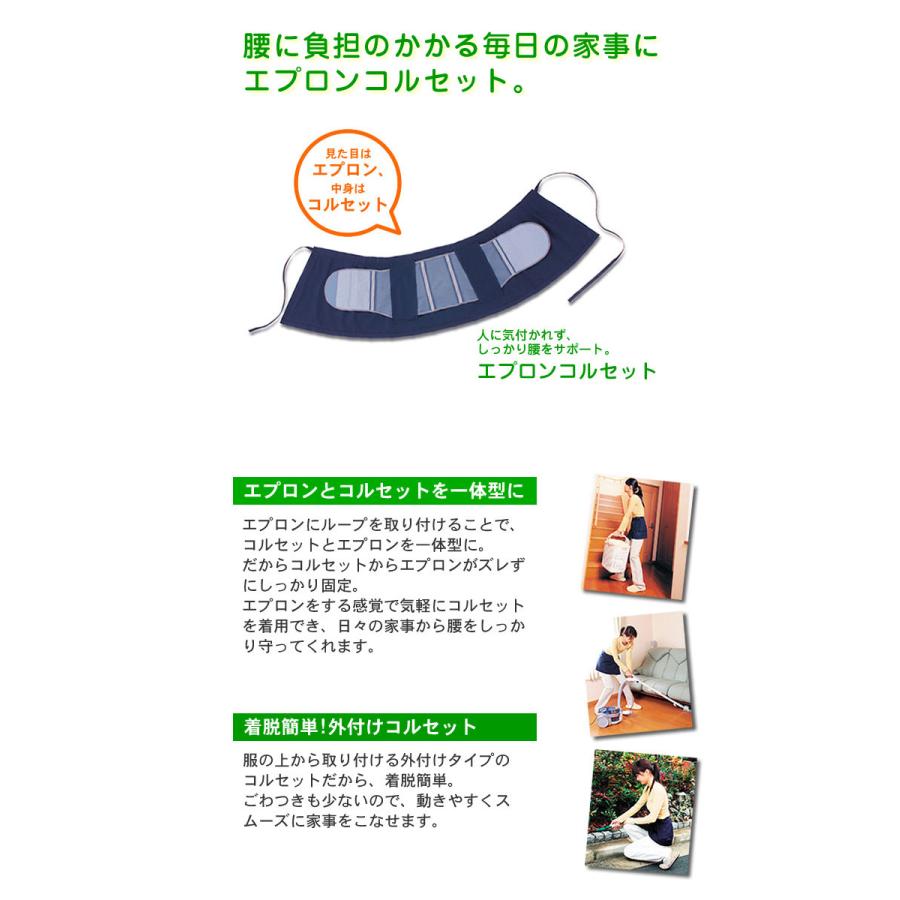 腰に負担のかかる毎日の家事に
エプロンコルセット。

見た目は
エプロン、
中身は
コルセット

人に気付かれず、
しっかり腰をサポート。
エプロンコルセット

エプロンとコルセットを一体型に

エプロンにループを取り付けることで、コルセットとエプロンを一体型に。
だからコルセットからエプロンがズレずにしっかり固定。
エプロンをする感覚で気軽にコルセットを着用でき、日々の家事から腰をしっかり守ってくれます。

着脱簡単!外付けコルセット

服の上から取り付ける外付けタイプのコルセットだから、着脱簡単。
ごわつきも少ないので、動きやすくスムーズに家事をこなせます。