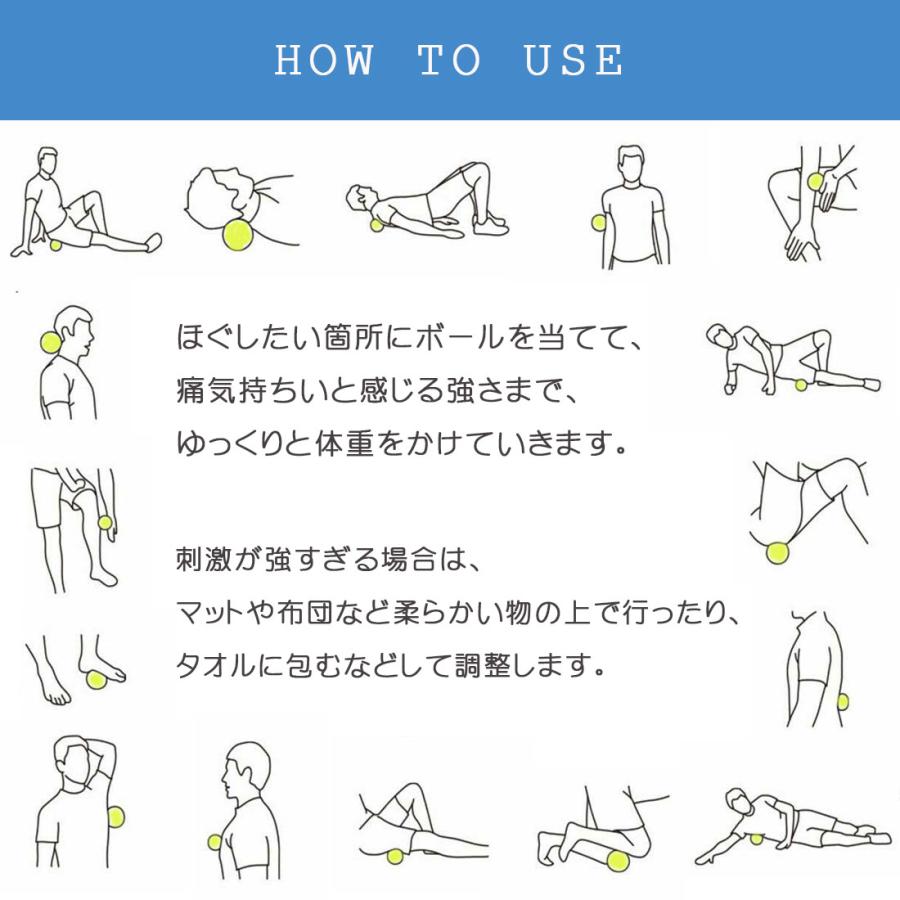 HOW TO USE

ほぐしたい箇所にボールを当てて、
痛気持ちいと感じる強さまで、
ゆっくりと体重をかけていきます。

刺激が強すぎる場合は、
マットや布団など柔らかい物の上で行ったり、
タオルに包むなどして調整します。