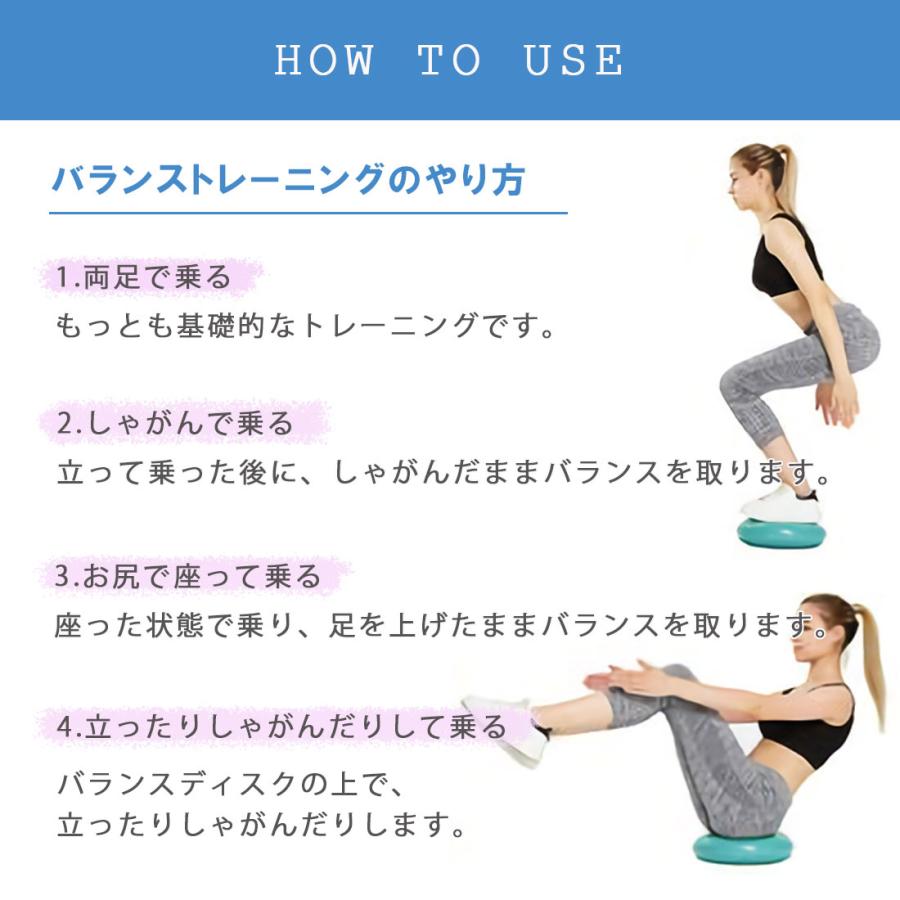 HOW TO USE

バランストレーニングのやり方

1.両足で乗る
もっとも基礎的なトレーニングです。

2.しゃがんで乗る
立って乗った後に、しゃがんだままバランスを取ります。

3.お尻で座って乗る
座った状態で乗り、足を上げたままバランスを取ります。

4.立ったりしゃがんだりして乗る
バランスディスクの上で、
立ったりしゃがんだりします。