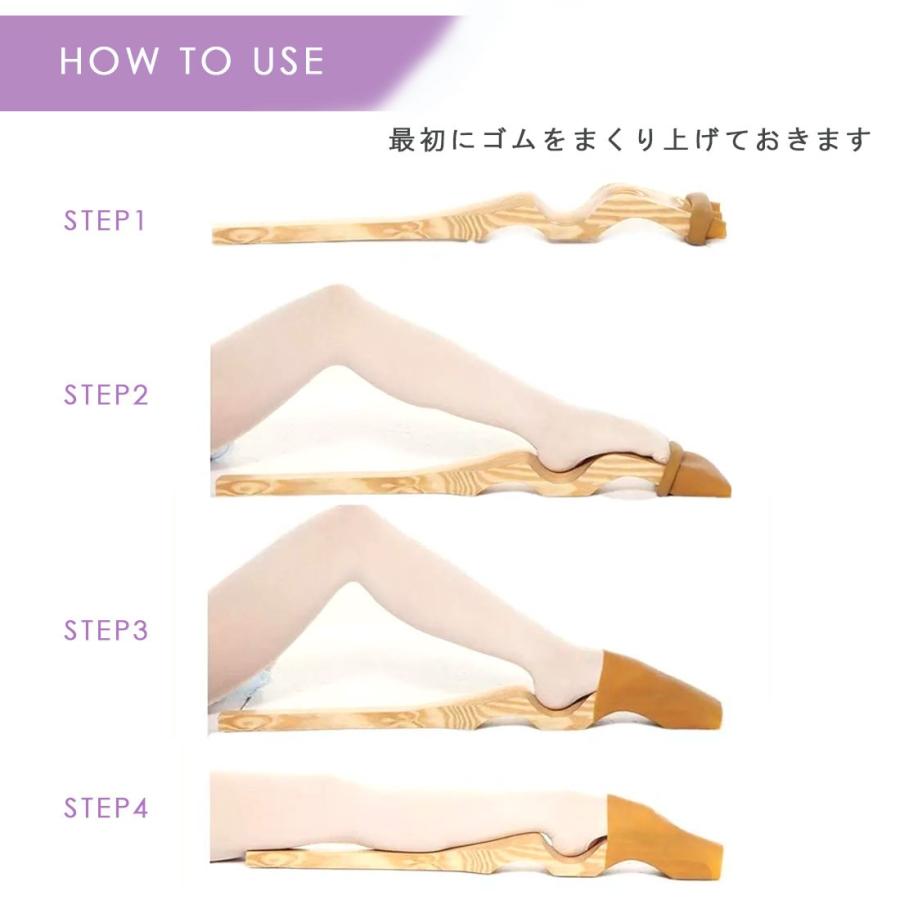 HOW TO USE

最初にゴムをまくり上げておきます

STEP1

STEP2

STEP3

STEP4