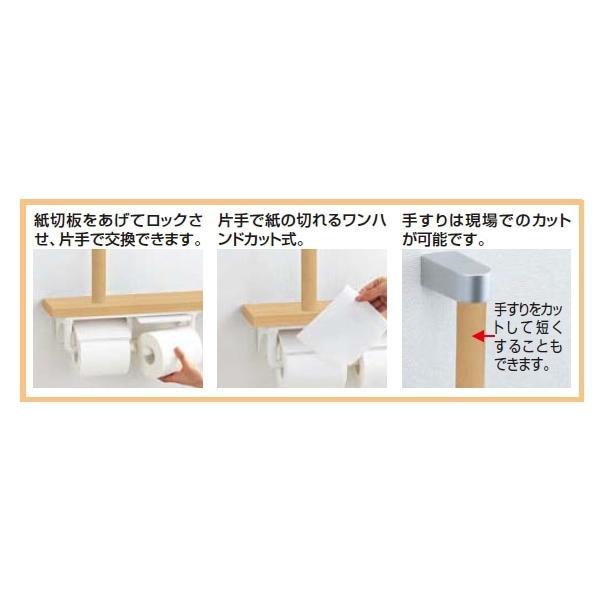 紙切板をあげてロックさせ、片手で交換できます。

片手で紙の切れるワンハンドカット式。

手すりは現場でのカットが可能です。

手すりをカットして短くすることもできます。