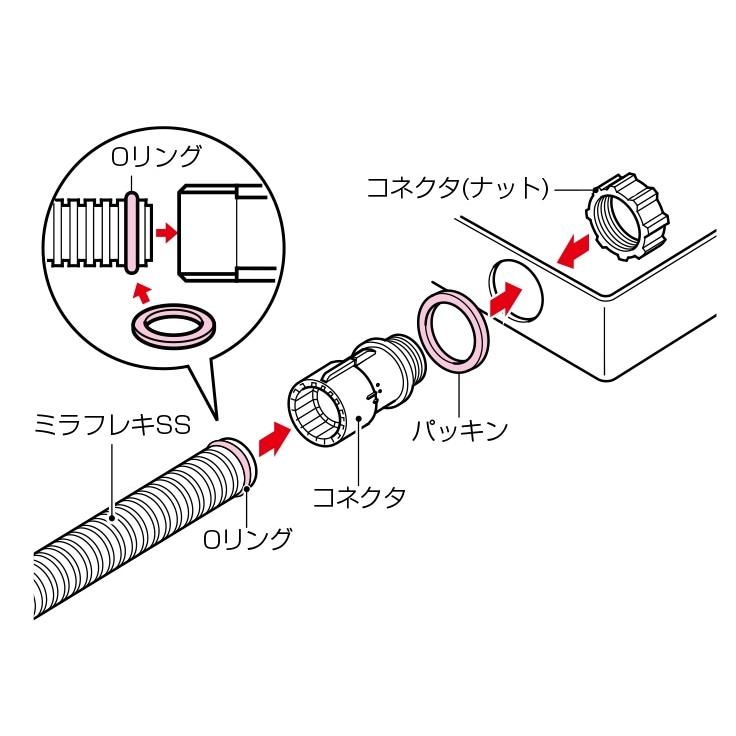 Oリング

コネクタ(ナット)

ミラフレキSS

パッキン

コネクタ

Oリング