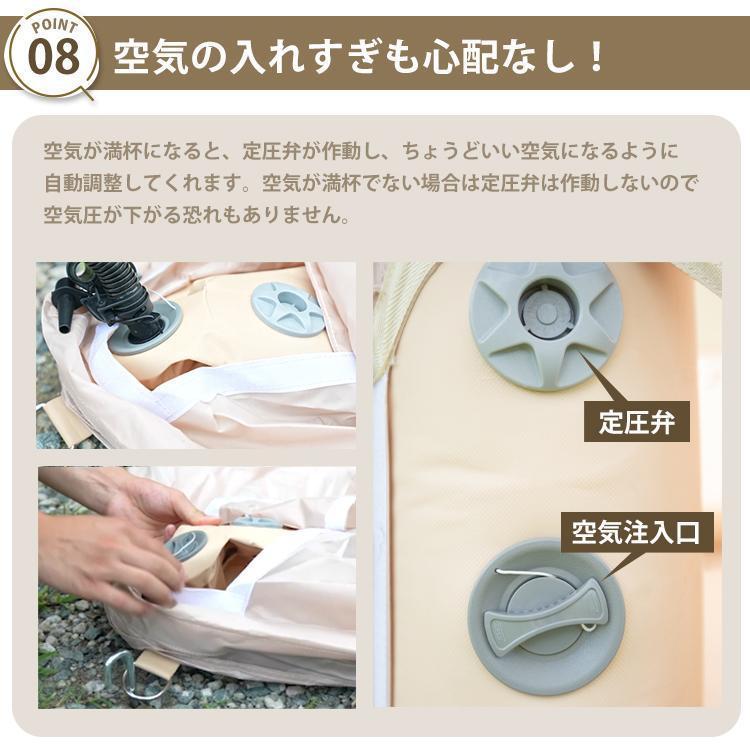 POINT 08 空気の入れすぎも心配なし！

空気が満杯になると、定圧弁が作動し、ちょうどいい空気になるように自動調整してくれます。空気が満杯でない場合は定圧弁は作動しないので空気圧が下がる恐れもありません。

定圧弁

空気注入口