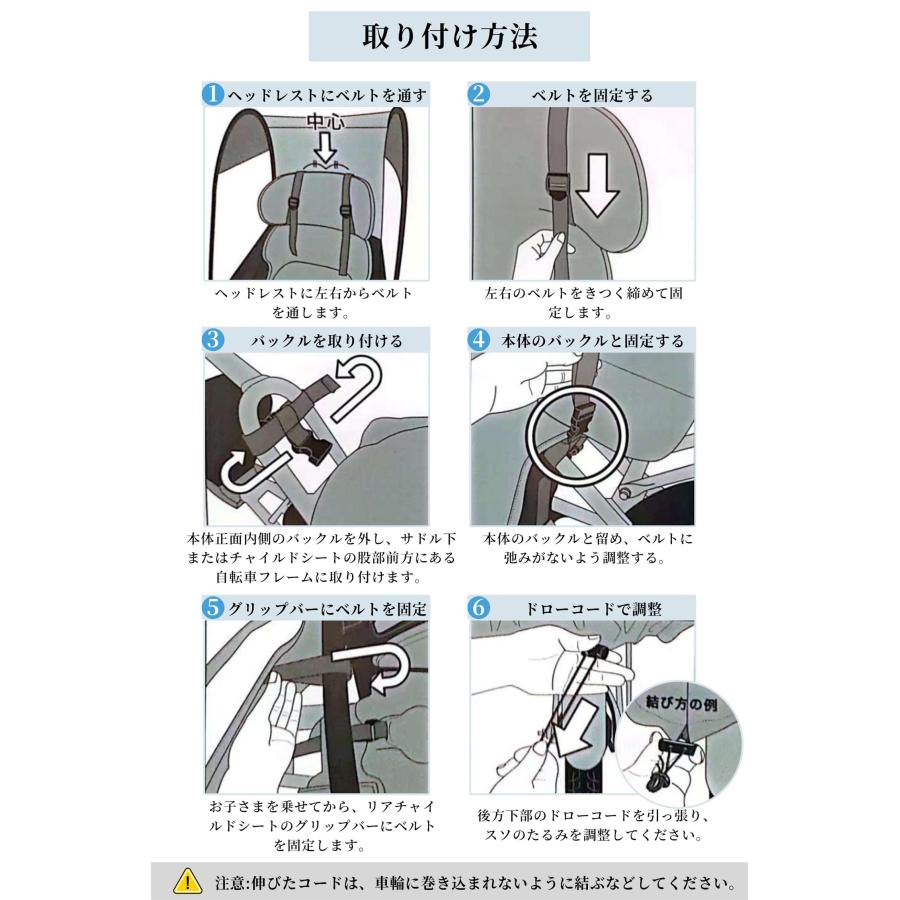 取り付け方法

1 ヘッドレストにベルトを通す

中心

ヘッドレストに左右からベルトを通します。

2 ベルトを固定する

左右のベルトをきつく締めて固定します。

3 バックルを取り付ける

本体正面内側のバックルを外し、サドル下またはチャイルドシートの股部前方にある自転車フレームに取り付けます。

4 本体のバックルと固定する

本体のバックルと留め、ベルトに弛みがないよう調整する。

5 グリップバーにベルトを固定

お子さまを乗せてから、リアチャイルドシートのグリップバーにベルトを固定します。

6 ドローコードで調整

結び方の例

後方下部のドローコードを引っ張り、スソのたるみを調整してください。

注意:伸びたコードは、車輪に巻き込まれないように結ぶなどしてください。