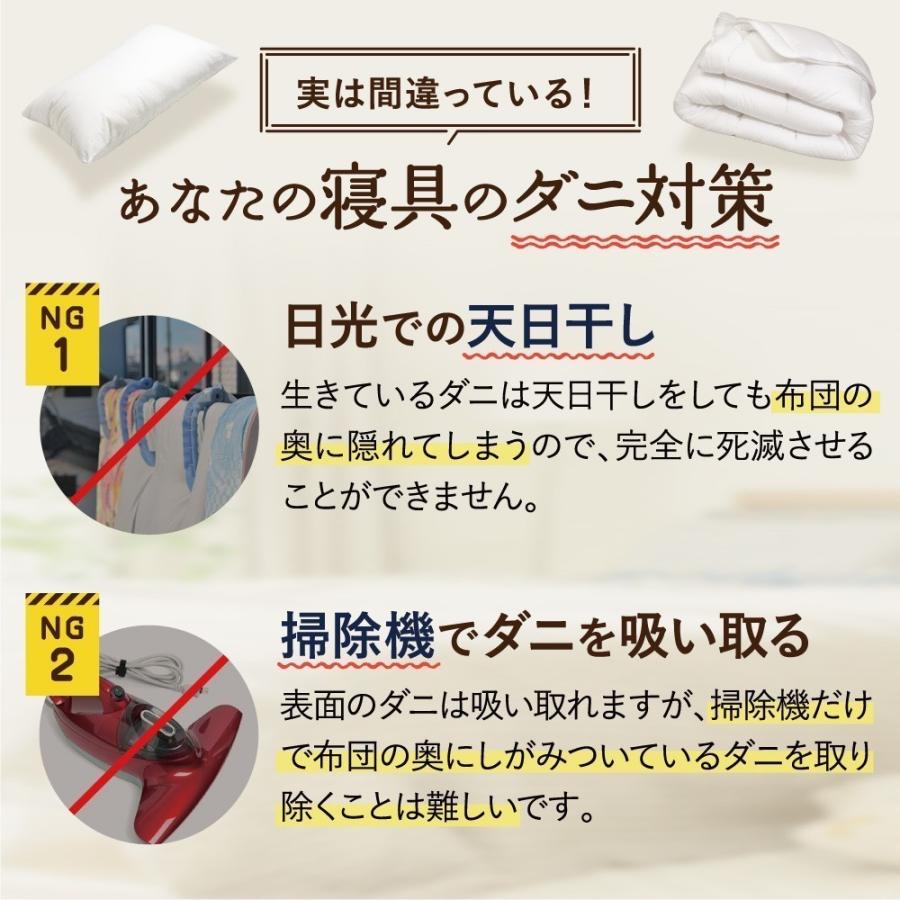 実は間違っている!

あなたの寝具のダニ対策

NG 1

日光での天日干し

生きているダニは天日干しをしても布団の奥に隠れてしまうので、完全に死滅させることができません。

NG 2

掃除機でダニを吸い取る

表面のダニは吸い取れますが、掃除機だけで布団の奥にしがみついているダニを取り除くことは難しいです。