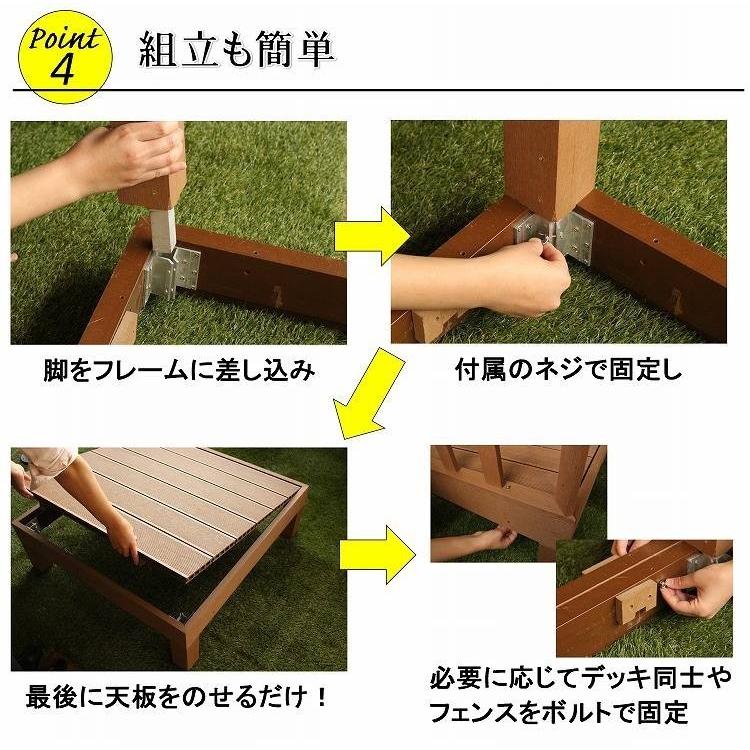 Point 4 組立も簡単

脚をフレームに差し込み

付属のネジで固定し

最後に天板をのせるだけ！

必要に応じてデッキ同士やフェンスをボルトで固定