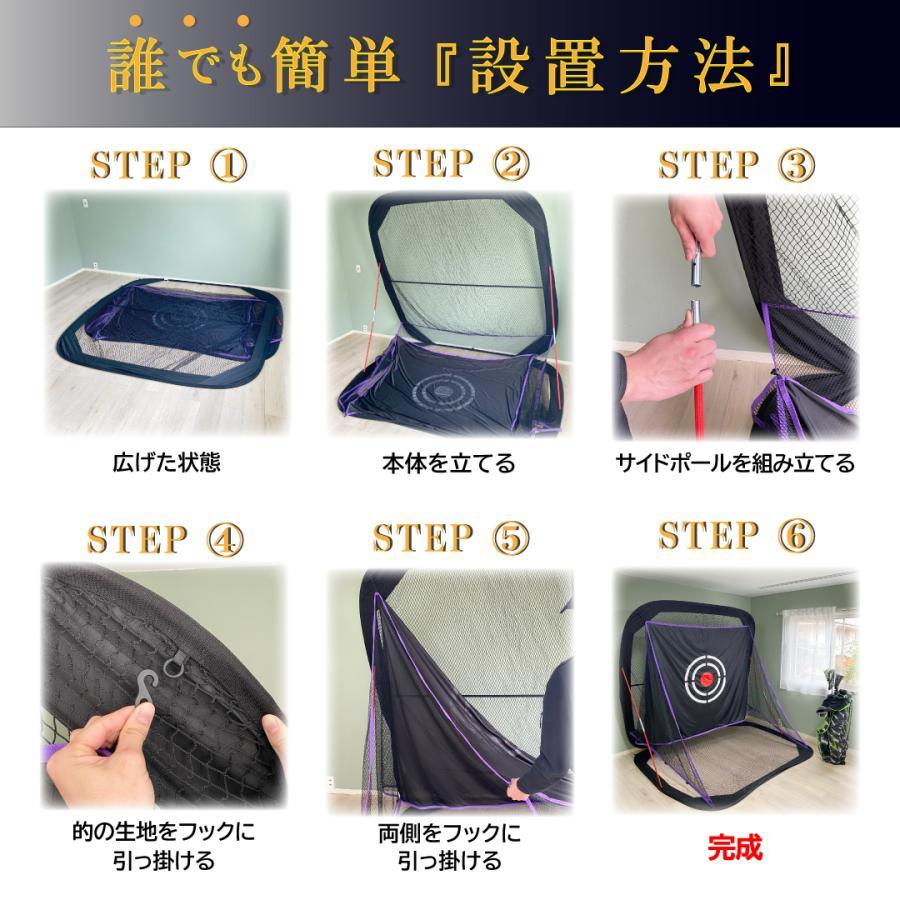 誰でも簡単『設置方法』

STEP ①

広げた状態

STEP ②

本体を立てる

STEP ③

サイドポールを組み立てる

STEP ④

的の生地をフックに引っ掛ける

STEP ⑤

両側をフックに引っ掛ける

STEP ⑥

完成