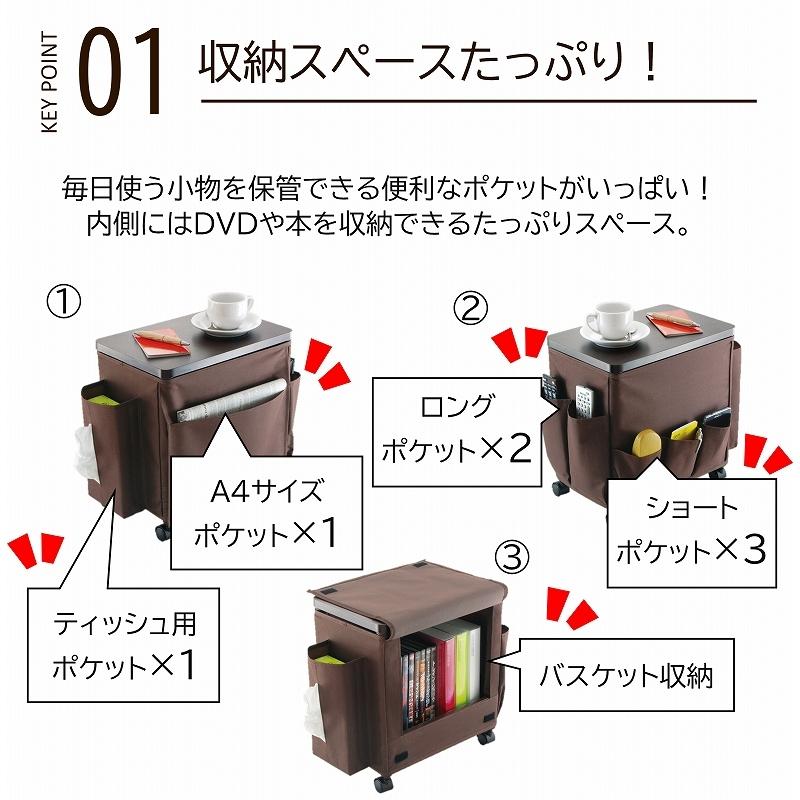 KEY POINT 01 収納スペースたっぷり！

毎日使う小物を保管できる便利なポケットがいっぱい！
内側にはDVDや本を収納できるたっぷりスペース。

①

A4サイズ
ポケット×1

ティッシュ用
ポケット×1

②

ロング
ポケット×2

ショート
ポケット×3

③

バスケット収納