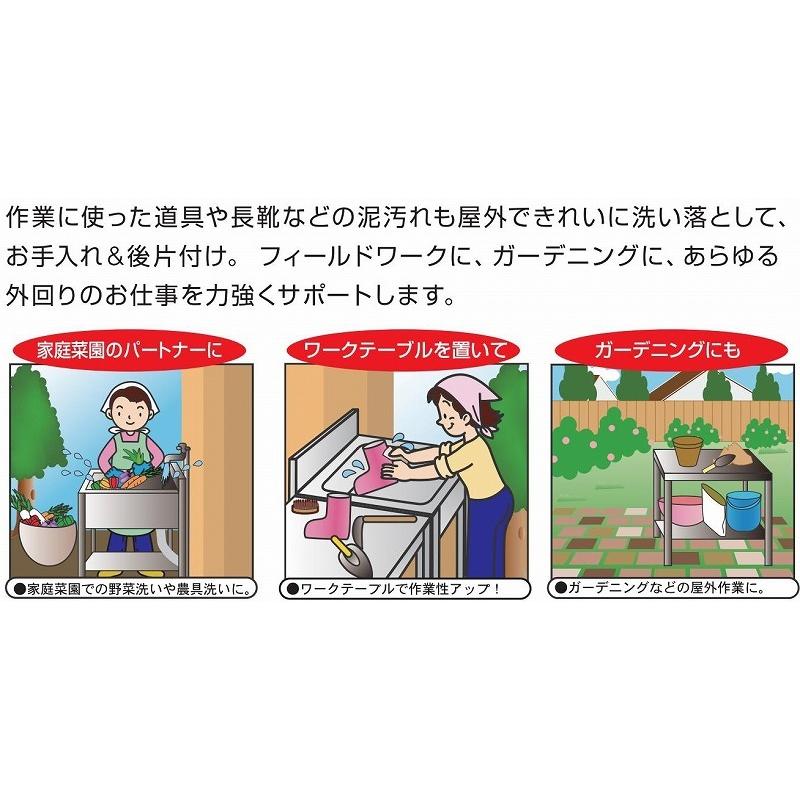 作業に使った道具や長靴などの泥汚れも屋外できれいに洗い落として、お手入れ＆後片付け。 フィールドワークに、ガーデニングに、あらゆる外回りのお仕事を力強くサポートします。

家庭菜園のパートナーに

●家庭菜園での野菜洗いや農具洗いに。

ワークテーブルを置いて

●ワークテーブルで作業性アップ！

ガーデニングにも

●ガーデニングなどの屋外作業に。