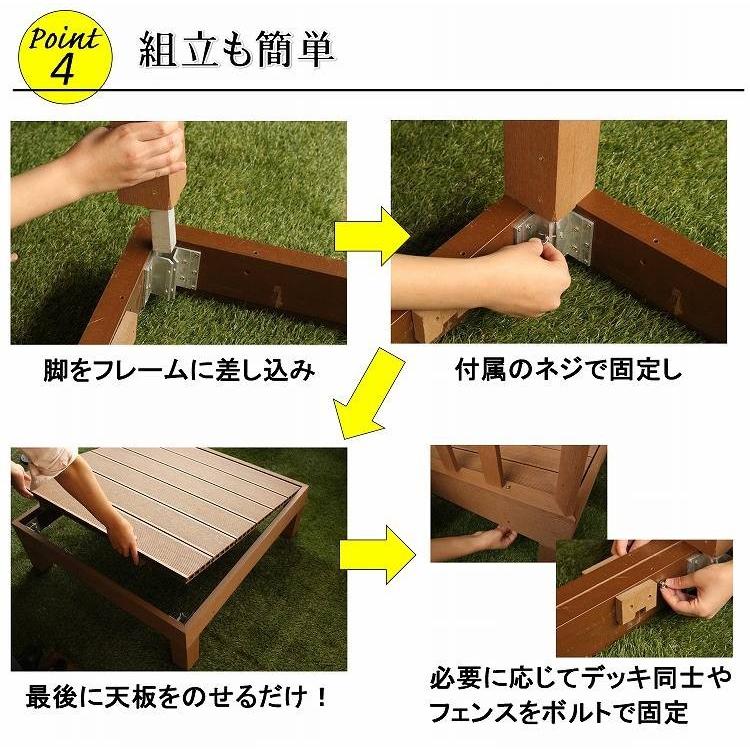 Point 4

組立も簡単

脚をフレームに差し込み

付属のネジで固定し

最後に天板をのせるだけ！

必要に応じてデッキ同士やフェンスをボルトで固定