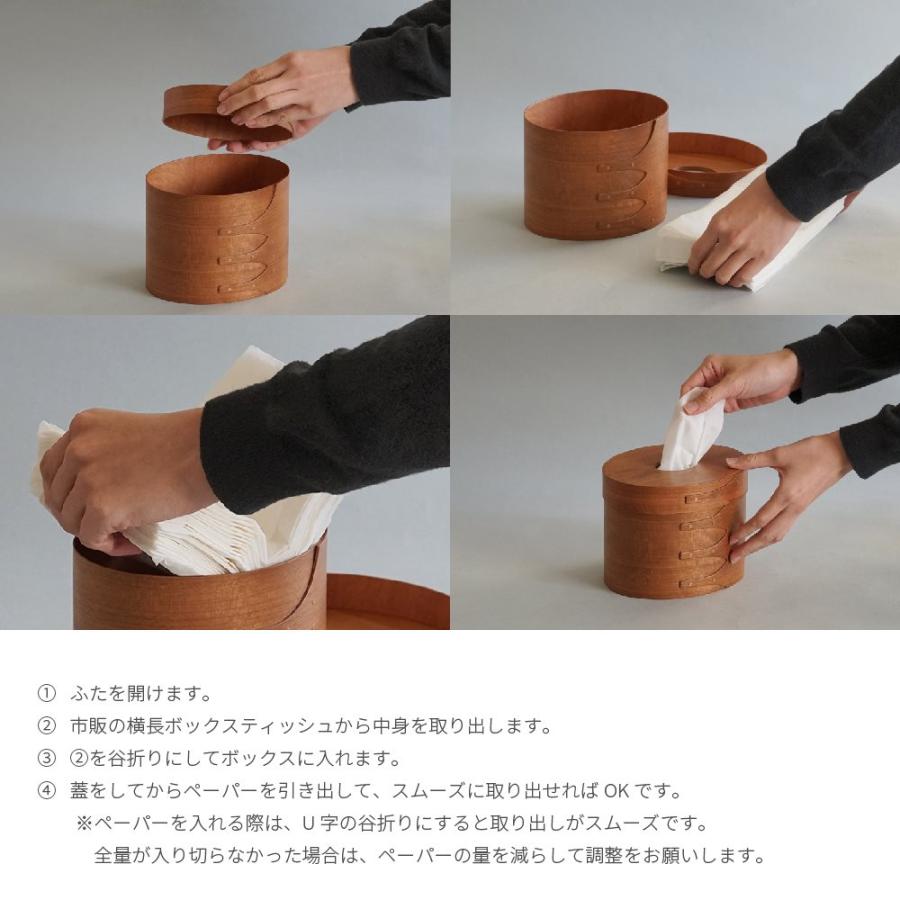 ① ふたを開けます。
② 市販の横長ボックスティッシュから中身を取り出します。
③ ②を谷折りにしてボックスに入れます。
④ 蓋をしてからペーパーを引き出して、スムーズに取り出せれば OK です。
※ペーパーを入れる際は、U 字の谷折りにすると取り出しがスムーズです。
全量が入り切らなかった場合は、ペーパーの量を減らして調整をお願いします。