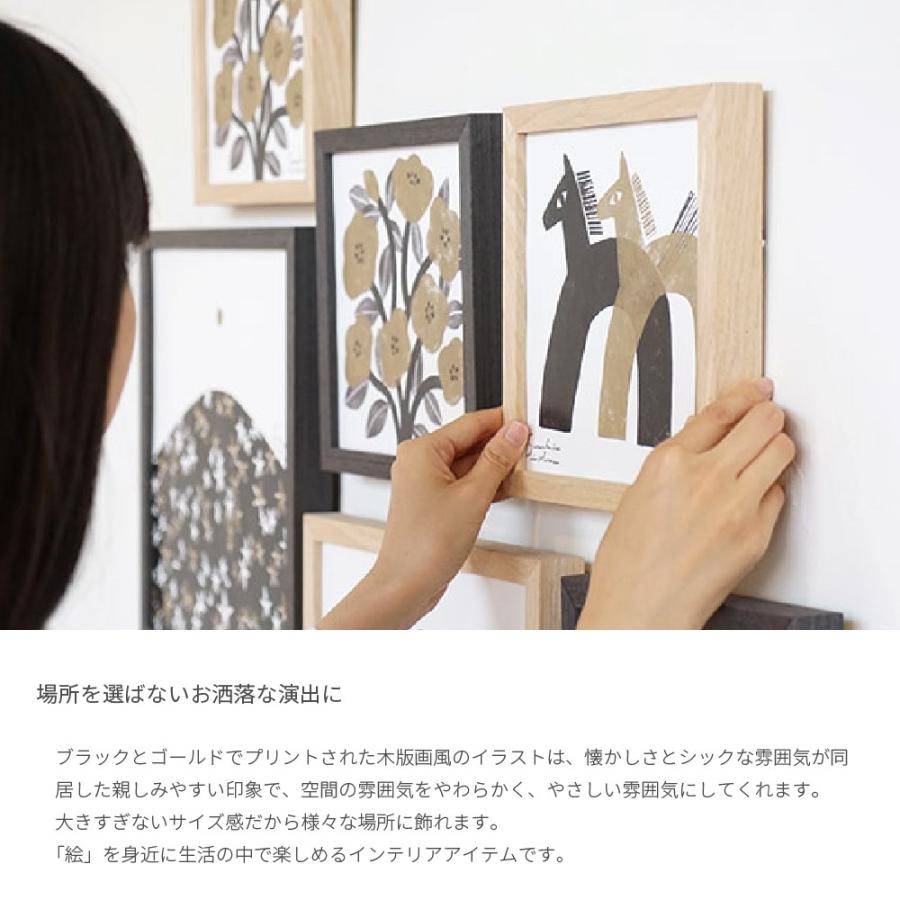 場所を選ばないお洒落な演出に

ブラックとゴールドでプリントされた木版画風のイラストは、懐かしさとシックな雰囲気が同居した親しみやすい印象で、空間の雰囲気をやわらかく、やさしい雰囲気にしてくれます。
大きすぎないサイズ感だから様々な場所に飾れます。
「絵」を身近に生活の中で楽しめるインテリアアイテムです。