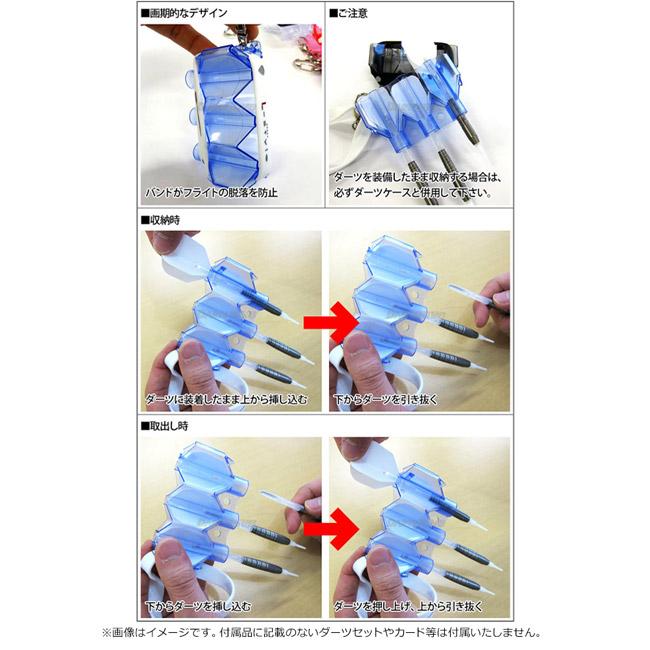 ■画期的なデザイン

バンドがフライトの脱落を防止

■ご注意

ダーツを装備したまま収納する場合は、必ずダーツケースと併用して下さい。

■収納時

ダーツに装着したまま上から挿し込む

下からダーツを引き抜く

■取出し時

下からダーツを挿し込む

ダーツを押し上げ、上から引き抜く

※画像はイメージです。付属品に記載のないダーツセットやカード等は付属いたしません。