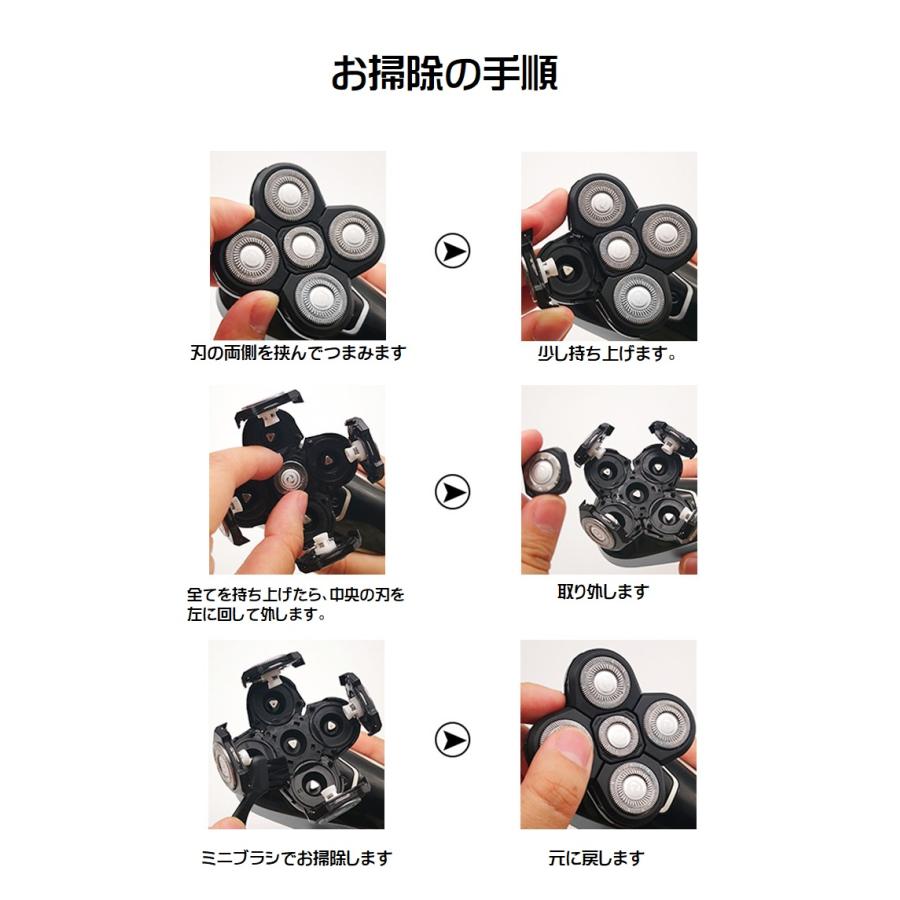 お掃除の手順

刃の両側を挟んでつまみます

少し持ち上げます。

全てを持ち上げたら、中央の刃を左に回して外します。

取り外します

ミニブラシでお掃除します

元に戻します