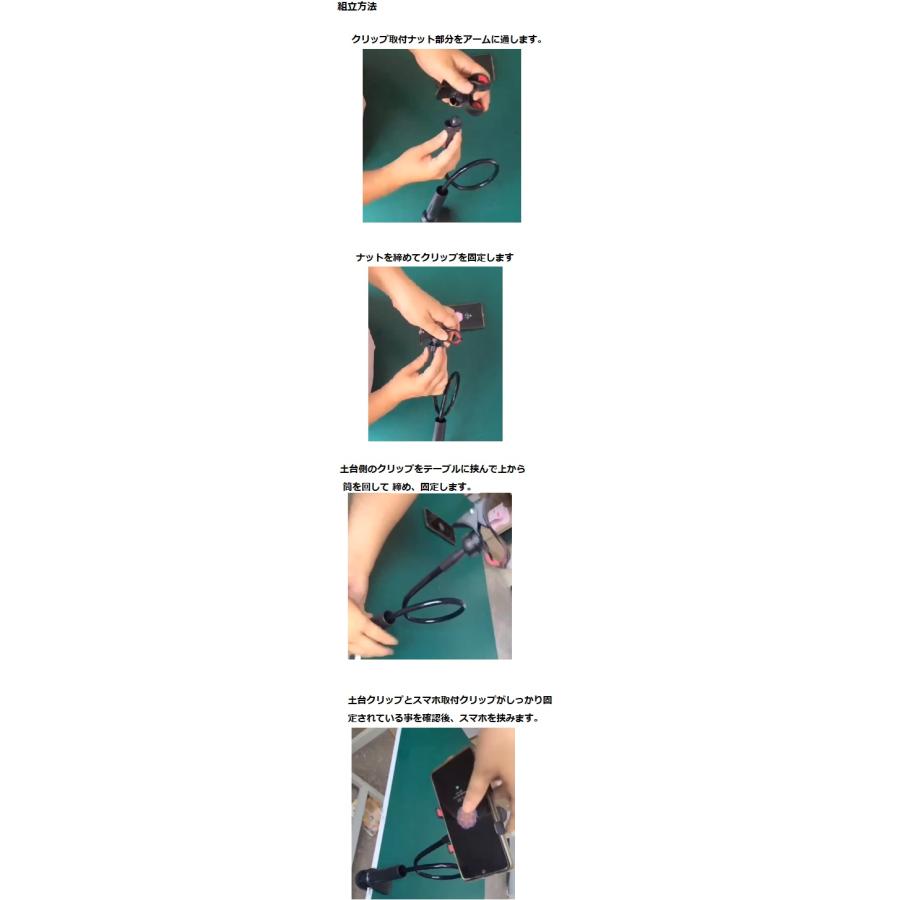 組立方法

クリップ取付ナット部分をアームに通します。

ナットを締めてクリップを固定します

土台側のクリップをテーブルに挟んで上から筒を回して 締め、固定します。

土台クリップとスマホ取付クリップがしっかり固定されている事を確認後、スマホを挟みます。