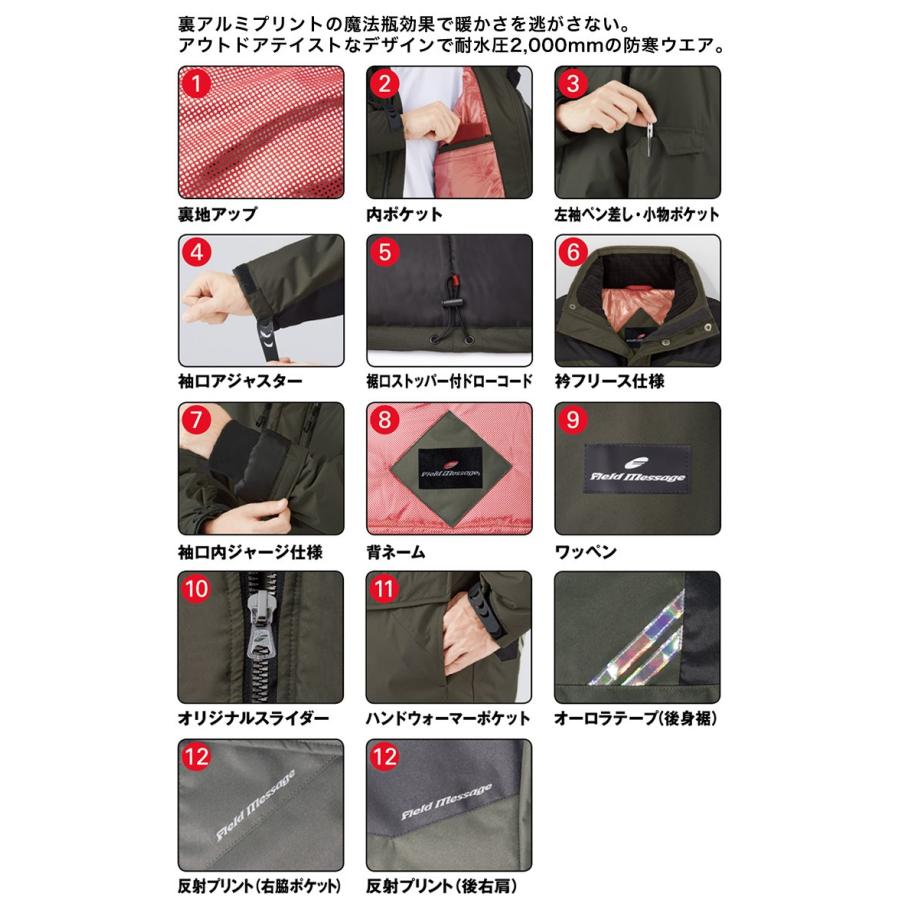 裏アルミプリントの魔法瓶効果で暖かさを逃がさない。
アウトドアテイストなデザインで耐水圧2,000mmの防寒ウエア。

1
裏地アップ

2
内ポケット

3
左袖ペン差し・小物ポケット

4
袖口アジャスター

5
裾口ストッパー付ドローコード

6
衿フリース仕様

7
袖口内ジャージ仕様

8
Field Message
背ネーム

9
Field Message
ワッペン

10
オリジナルスライダー

11
ハンドウォーマーポケット

オーロラテープ（後身裾）

12
Field Message
反射プリント（右脇ポケット）

12
Field Message
反射プリント（後右肩）