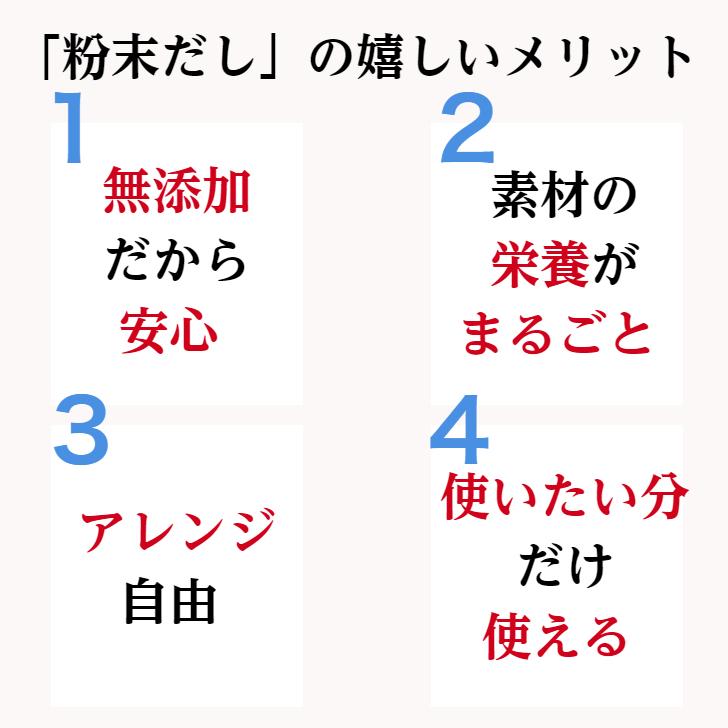 「粉末だし」の嬉しいメリット

1

無添加
だから
安心

2

素材の
栄養が
まるごと

3

アレンジ
自由

4

使いたい分
だけ
使える