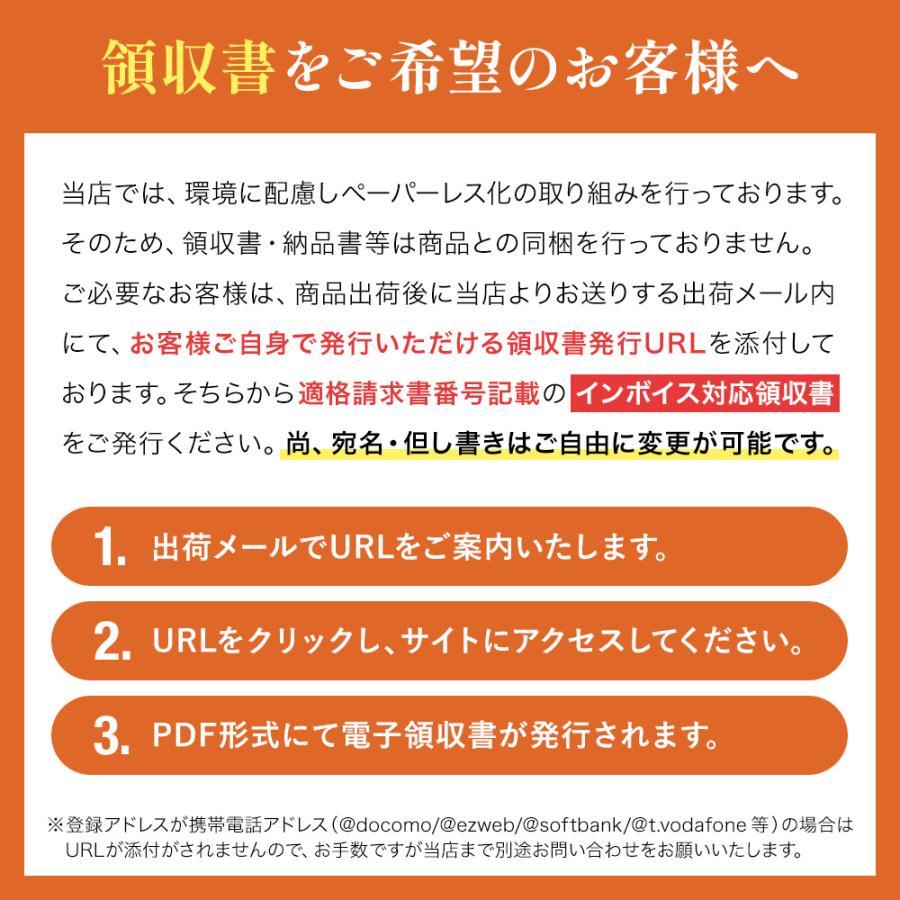 領収書をご希望のお客様へ

当店では、環境に配慮しペーパーレス化の取り組みを行っております。そのため、領収書・納品書等は商品との同梱を行っておりません。ご必要なお客様は、商品出荷後に当店よりお送りする出荷メール内にて、お客様ご自身で発行いただける領収書発行URLを添付しております。そちらから適格請求書番号記載のインボイス対応領収書をご発行ください。尚、宛名・但し書きはご自由に変更が可能です。

1. 出荷メールでURLをご案内いたします。

2. URLをクリックし、サイトにアクセスしてください。

3. PDF形式にて電子領収書が発行されます。

※登録アドレスが携帯電話アドレス（@docomo/@ezweb/@softbank/@t.vodafone 等）の場合はURLが添付がされませんので、お手数ですが当店まで別途お問い合わせをお願いいたします。