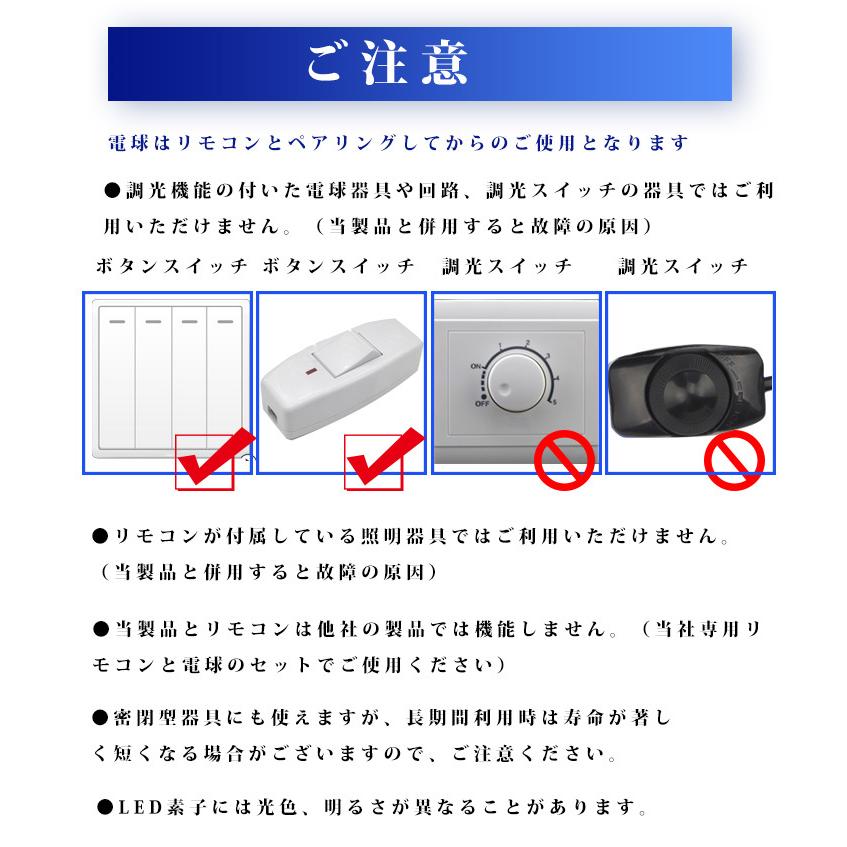 ご注意

電球はリモコンとペアリングしてからのご使用となります

●調光機能の付いた電球器具や回路、調光スイッチの器具ではご利用いただけません。（当製品と併用すると故障の原因）

ボタンスイッチ　ボタンスイッチ　調光スイッチ　調光スイッチ

ON
OFF
1
2
3
4
5

●リモコンが付属している照明器具ではご利用いただけません。（当製品と併用すると故障の原因）

●当製品とリモコンは他社の製品では機能しません。（当社専用リモコンと電球のセットでご使用ください）

●密閉型器具にも使えますが、長期間利用時は寿命が著しく短くなる場合がございますので、ご注意ください。

●LED素子には光色、明るさが異なることがあります。