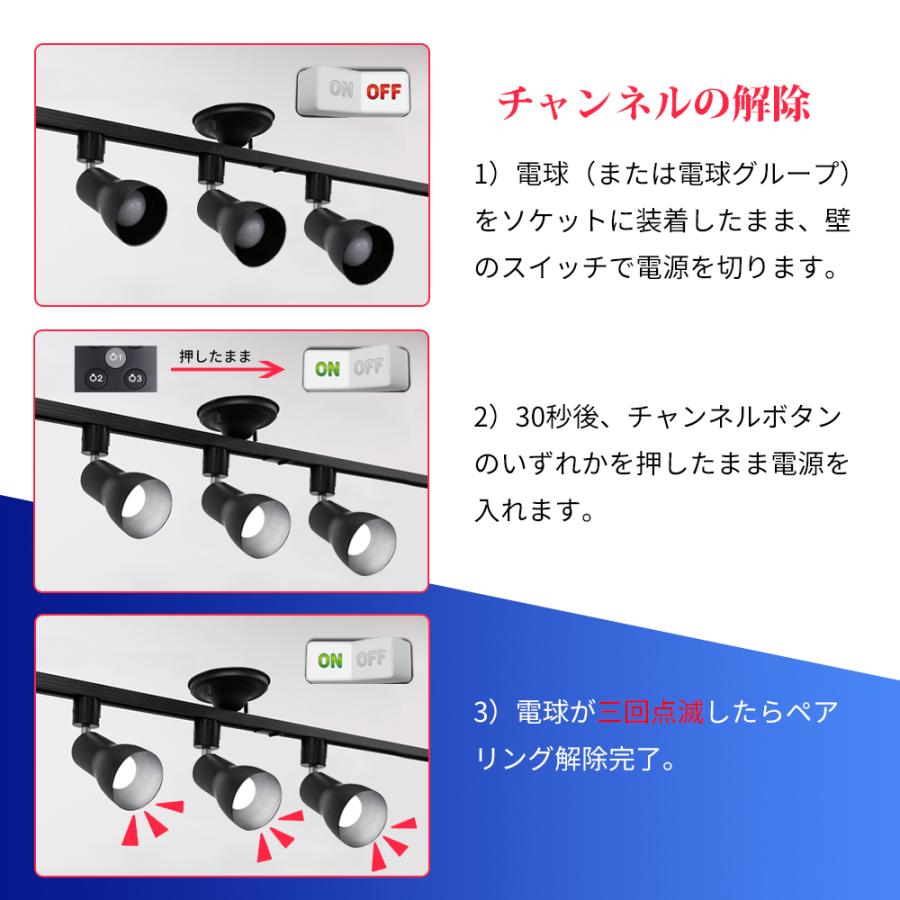 ON OFF

チャンネルの解除

1）電球（または電球グループ）をソケットに装着したまま、壁のスイッチで電源を切ります。

1
2 3
押したまま
ON OFF

2）30秒後、チャンネルボタンのいずれかを押したまま電源を入れます。

ON OFF

3）電球が三回点滅したらペアリング解除完了。