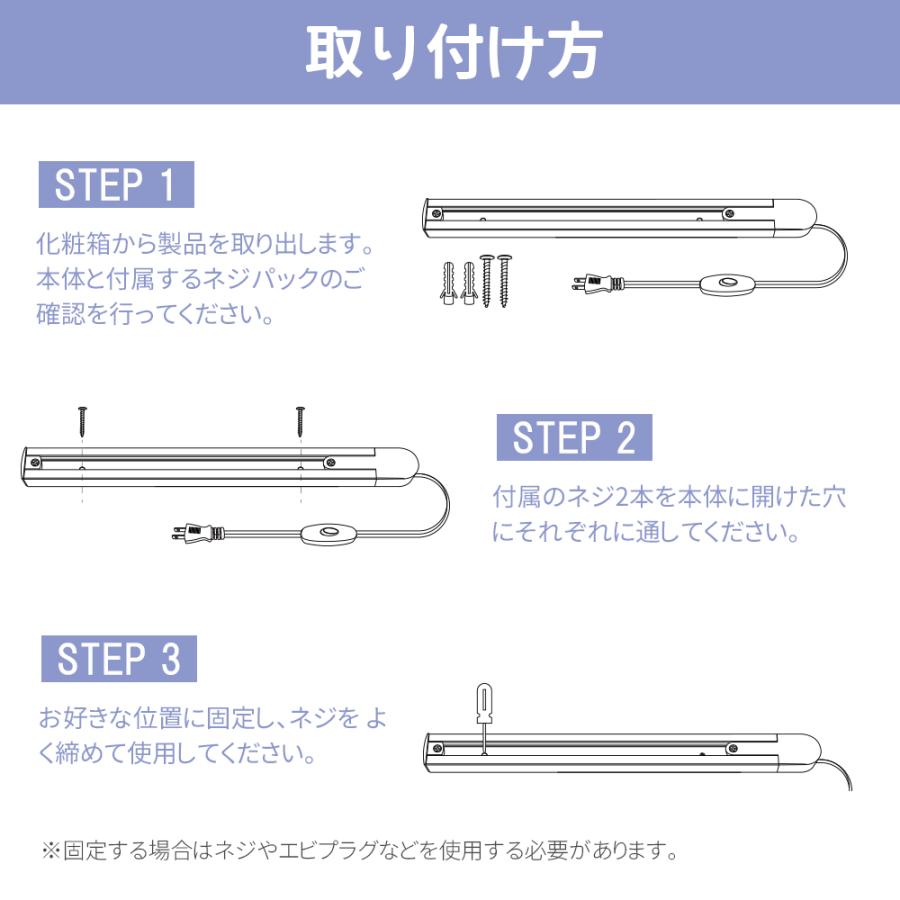 取り付け方

STEP 1

化粧箱から製品を取り出します。本体と付属するネジパックのご確認を行ってください。

STEP 2

付属のネジ2本を本体に開けた穴にそれぞれに通してください。

STEP 3

お好きな位置に固定し、ネジを よく締めて使用してください。

※固定する場合はネジやエビプラグなどを使用する必要があります。