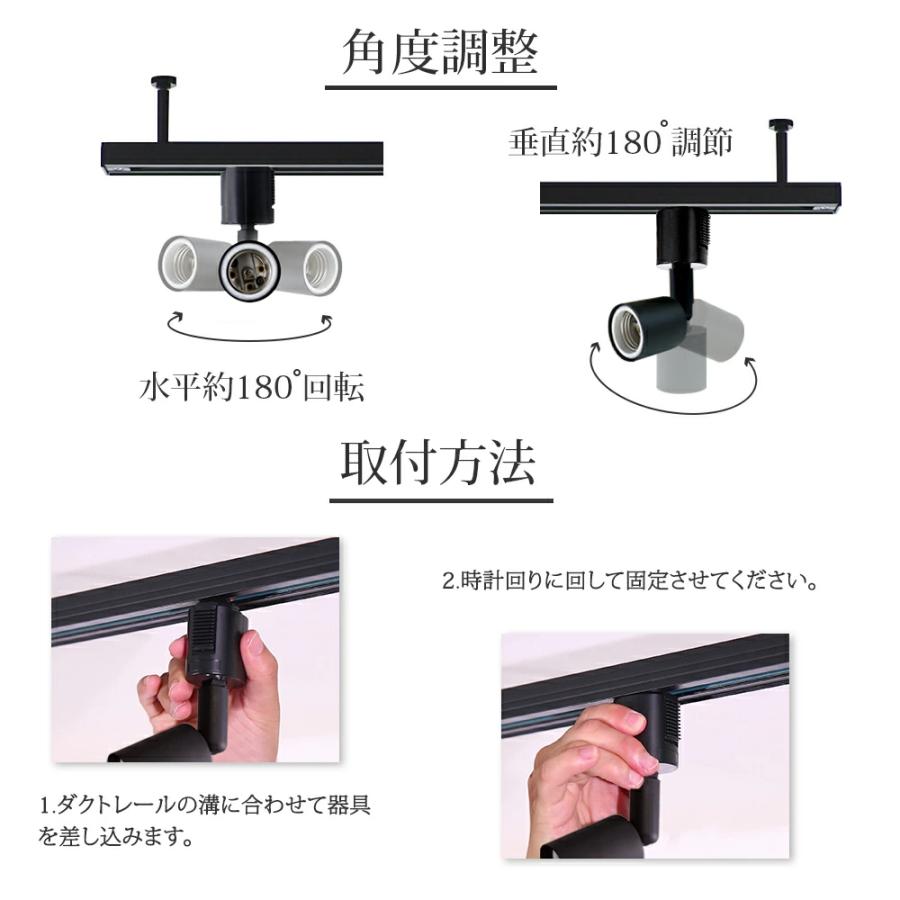 角度調整

垂直約180°調節

水平約180°回転

取付方法

2.時計回りに回して固定させてください。

1.ダクトレールの溝に合わせて器具を差し込みます。