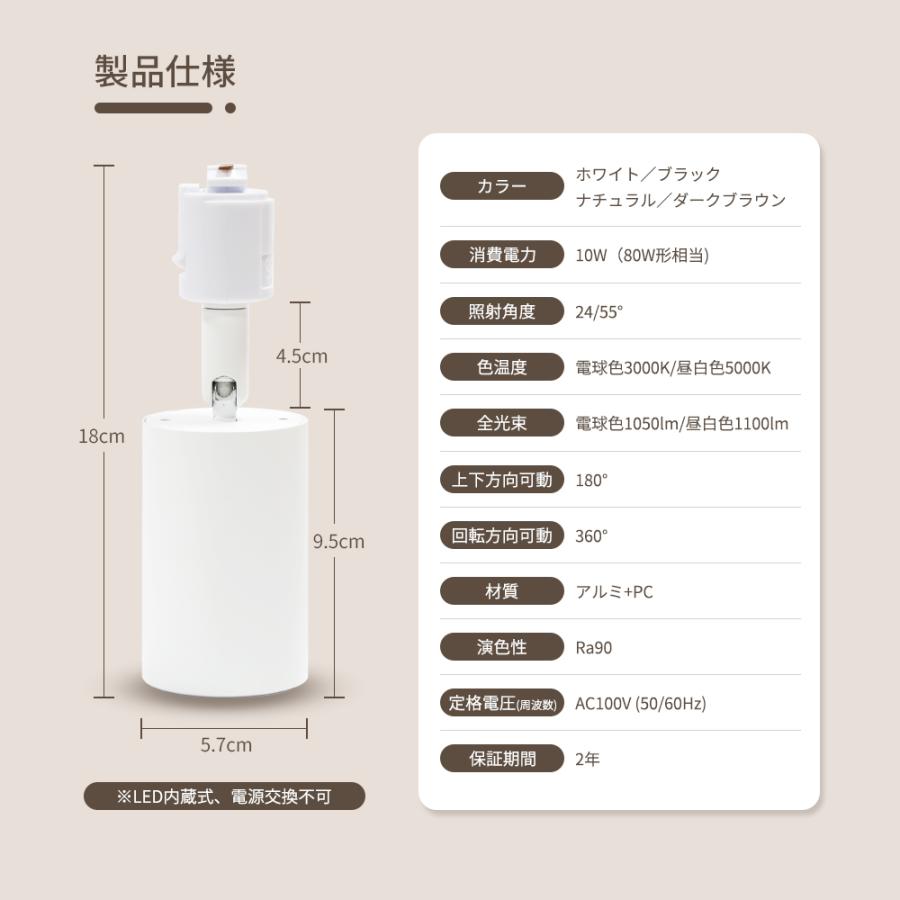 製品仕様

18cm

4.5cm

9.5cm

5.7cm

※LED内蔵式、電源交換不可

| | |
|---|---|
| カラー | ホワイト／ブラック ナチュラル／ダークブラウン |
| 消費電力 | 10W（80W形相当) |
| 照射角度 | 24/55° |
| 色温度 | 電球色3000K/昼白色5000K |
| 全光束 | 電球色1050lm/昼白色1100lm |
| 上下方向可動 | 180° |
| 回転方向可動 | 360° |
| 材質 | アルミ+PC |
| 演色性 | Ra90 |
| 定格電圧(周波数) | AC100V (50/60Hz) |
| 保証期間 | 2年 |