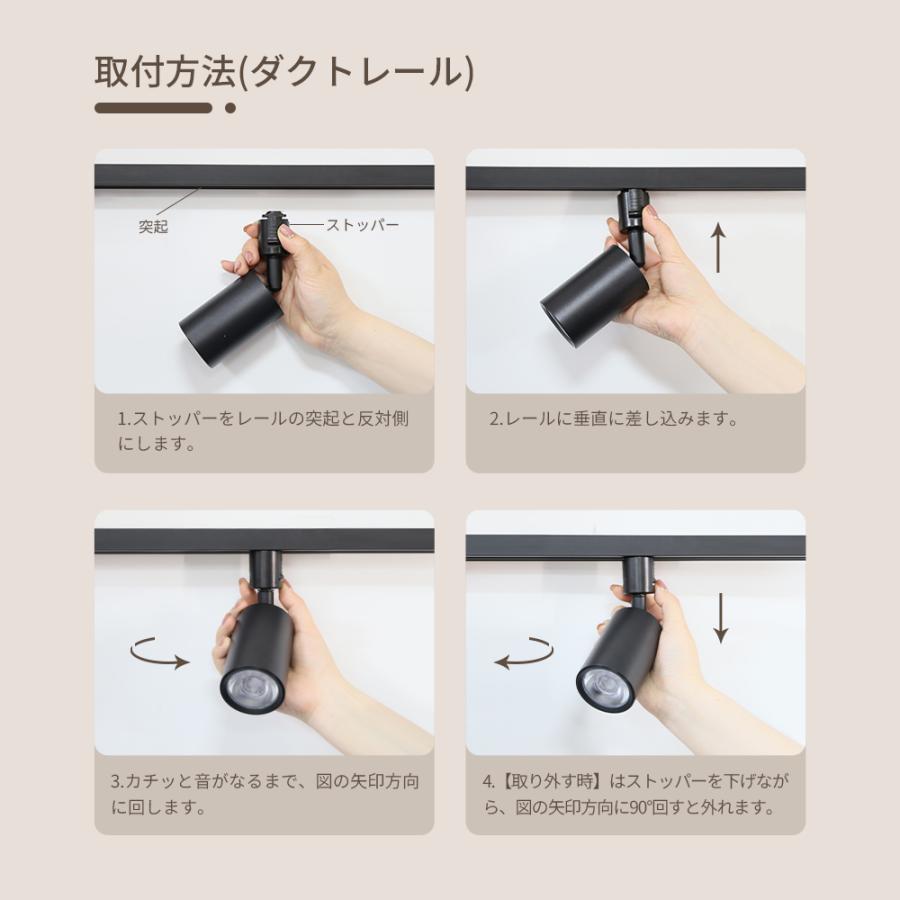 取付方法(ダクトレール)

突起

ストッパー

1.ストッパーをレールの突起と反対側にします。

2.レールに垂直に差し込みます。

3.カチッと音がなるまで、図の矢印方向に回します。

4.【取り外す時】はストッパーを下げながら、図の矢印方向に90°回すと外れます。