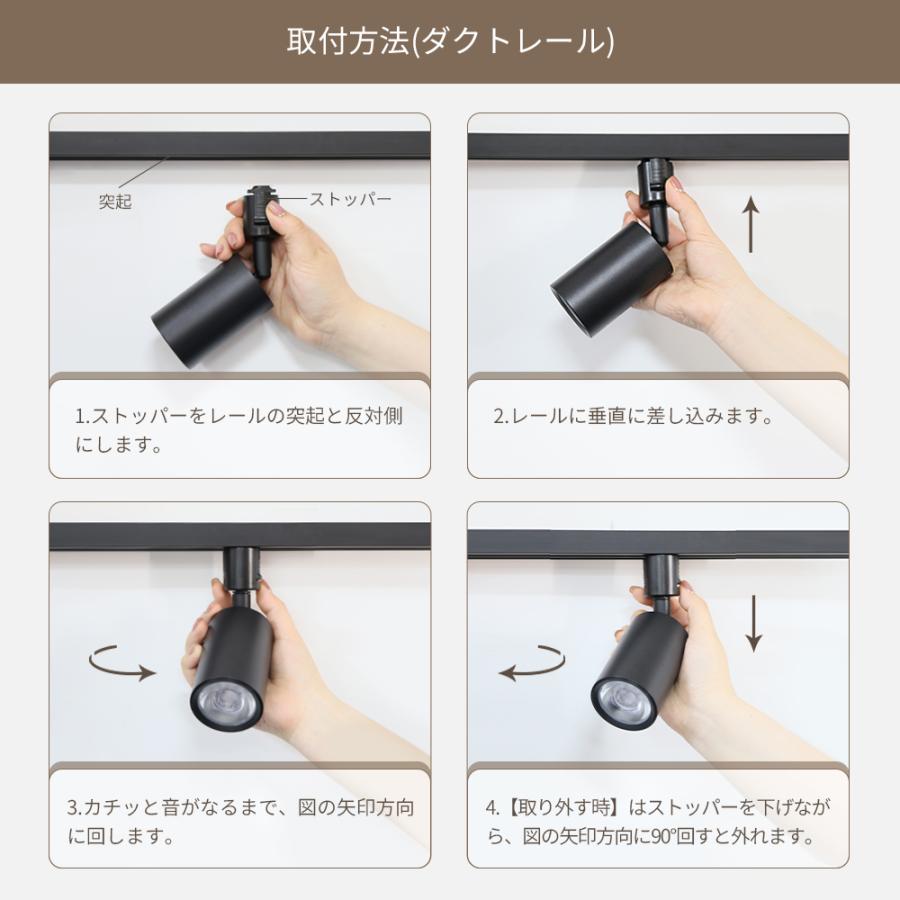 取付方法(ダクトレール)

突起

ストッパー

1.ストッパーをレールの突起と反対側にします。

2.レールに垂直に差し込みます。

3.カチッと音がなるまで、図の矢印方向に回します。

4.【取り外す時】はストッパーを下げながら、図の矢印方向に90°回すと外れます。