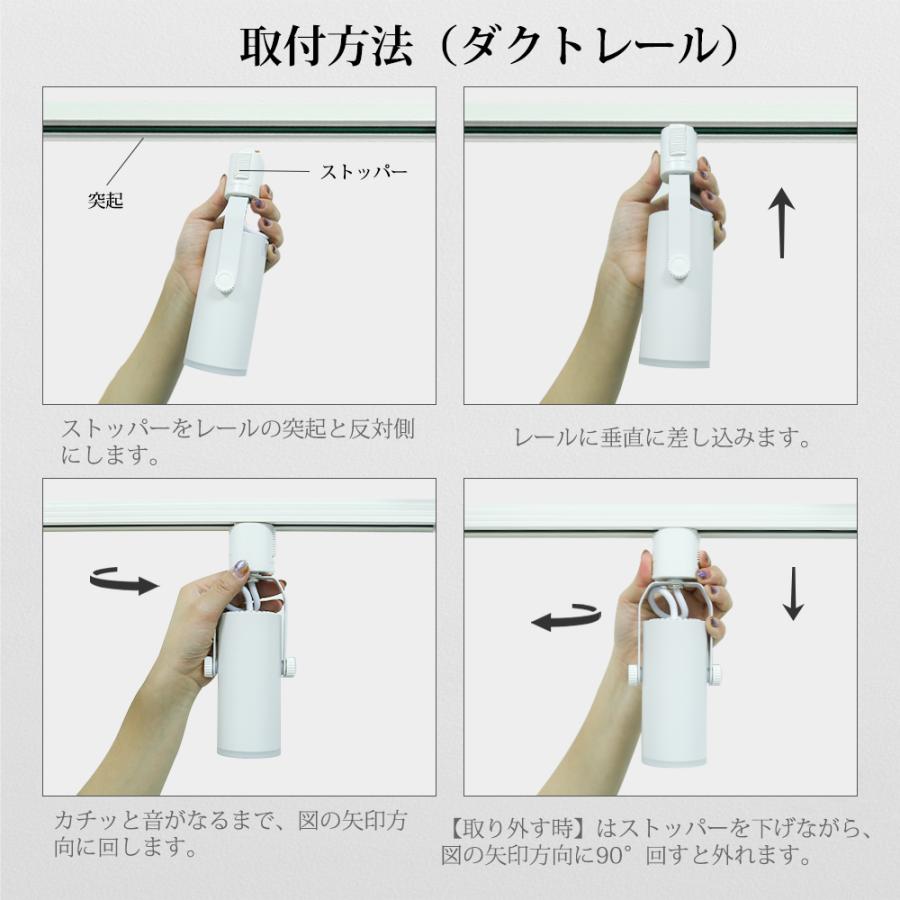 取付方法（ダクトレール）

突起

ストッパー

ストッパーをレールの突起と反対側にします。

レールに垂直に差し込みます。

カチッと音がなるまで、図の矢印方向に回します。

【取り外す時】はストッパーを下げながら、図の矢印方向に90°回すと外れます。