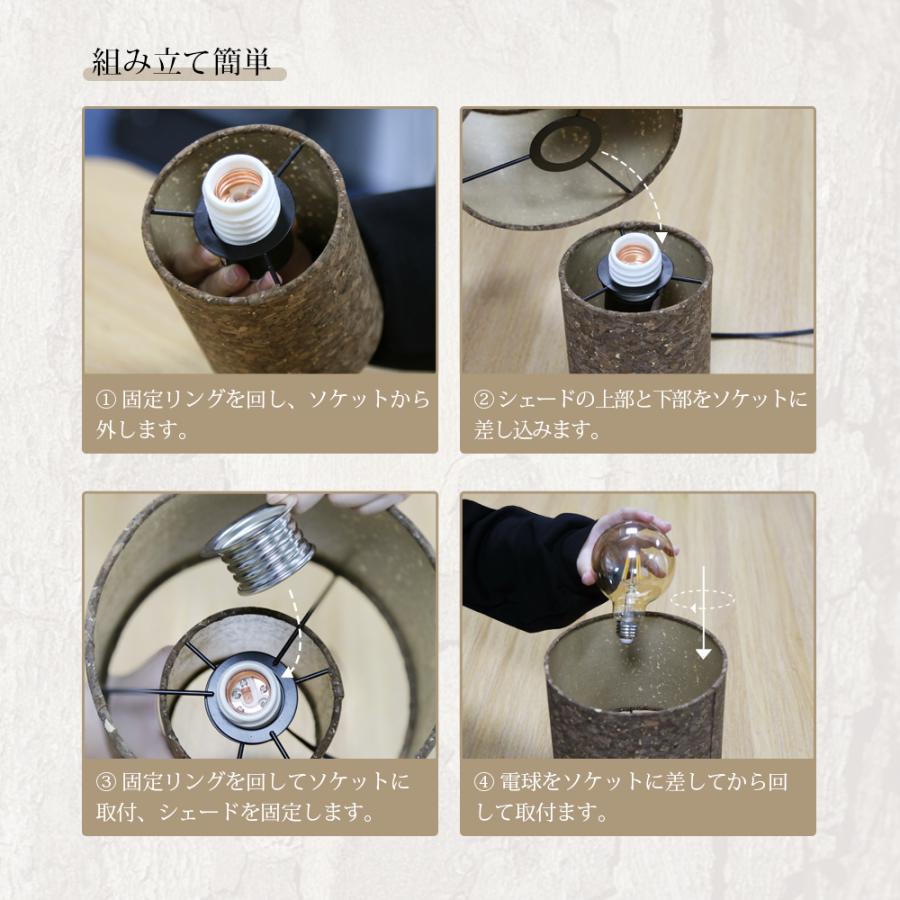 組み立て簡単

① 固定リングを回し、ソケットから外します。

② シェードの上部と下部をソケットに差し込みます。

③ 固定リングを回してソケットに取付、シェードを固定します。

④ 電球をソケットに差してから回して取付ます。